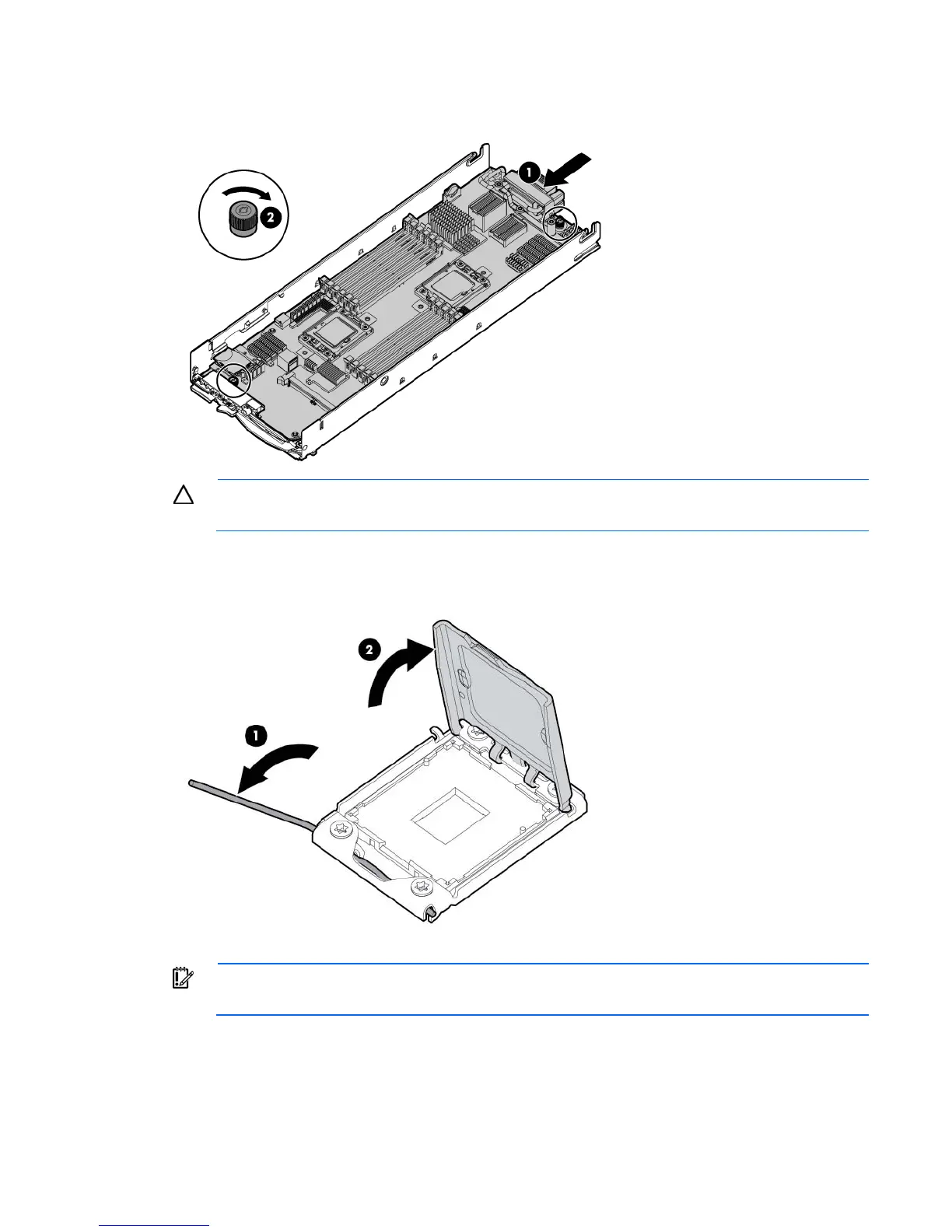 1

2

2

1