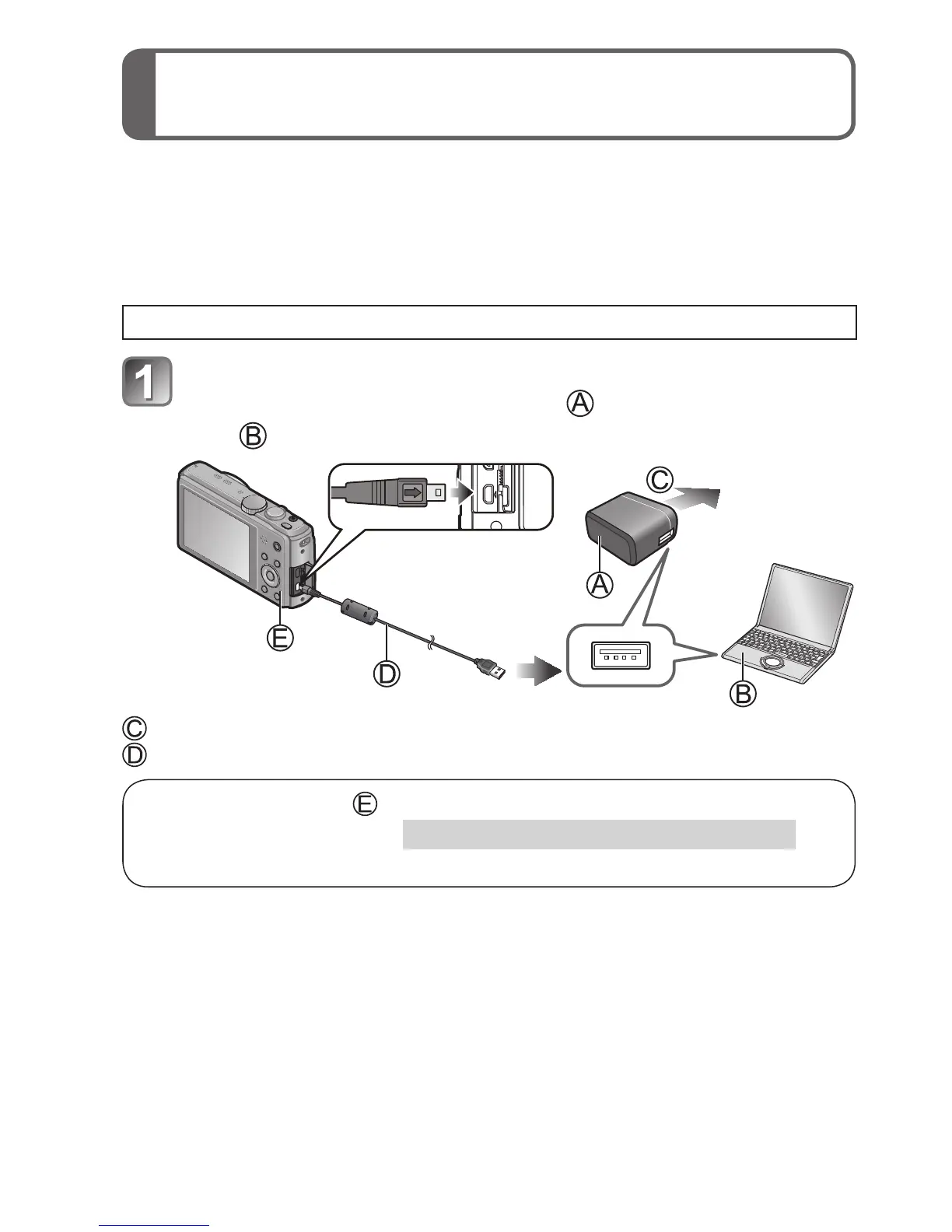 1

Ⓐ

Ⓑ

Ⓒ

Ⓐ

Ⓔ

Ⓓ

Ⓑ

Ⓒ
Ⓓ

Ⓔ