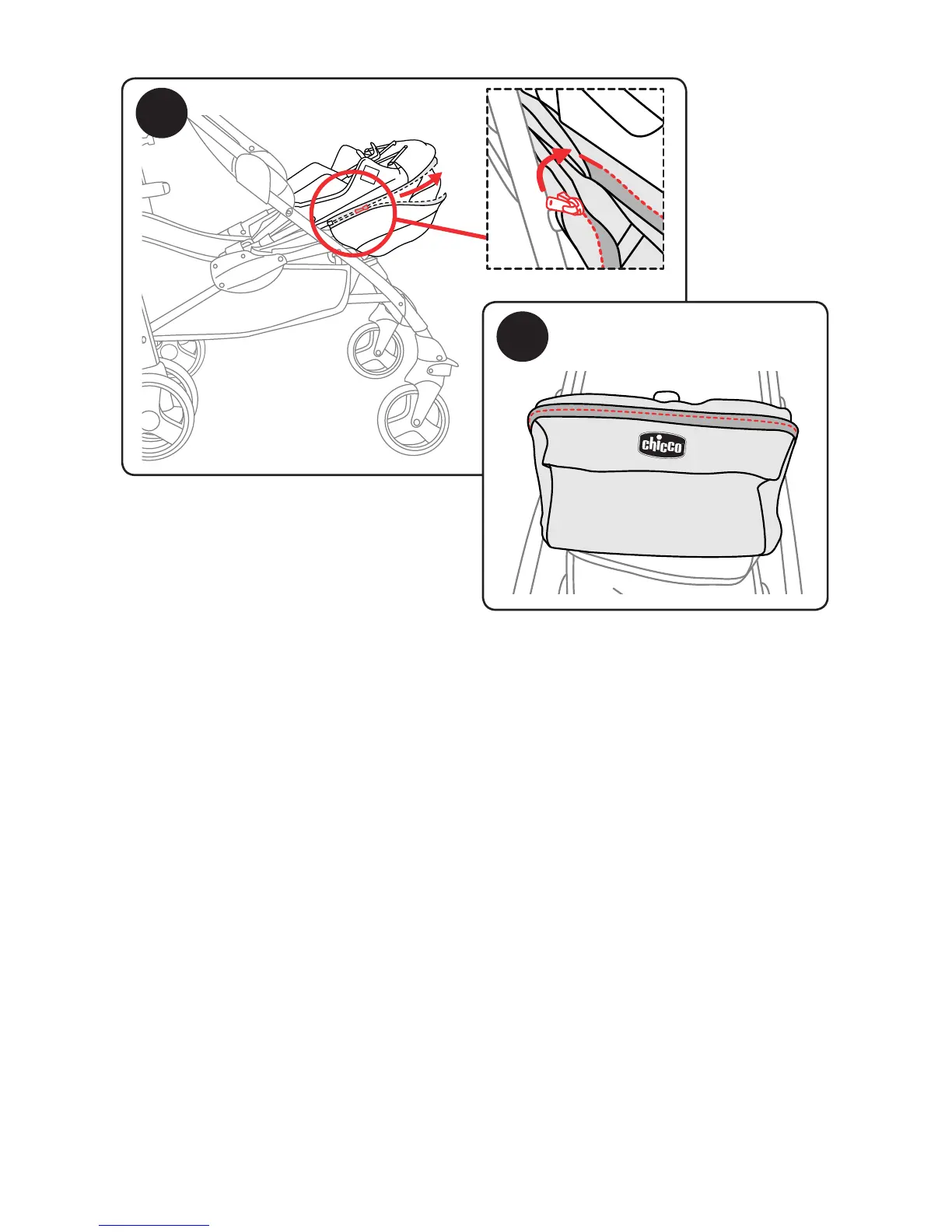 chicco