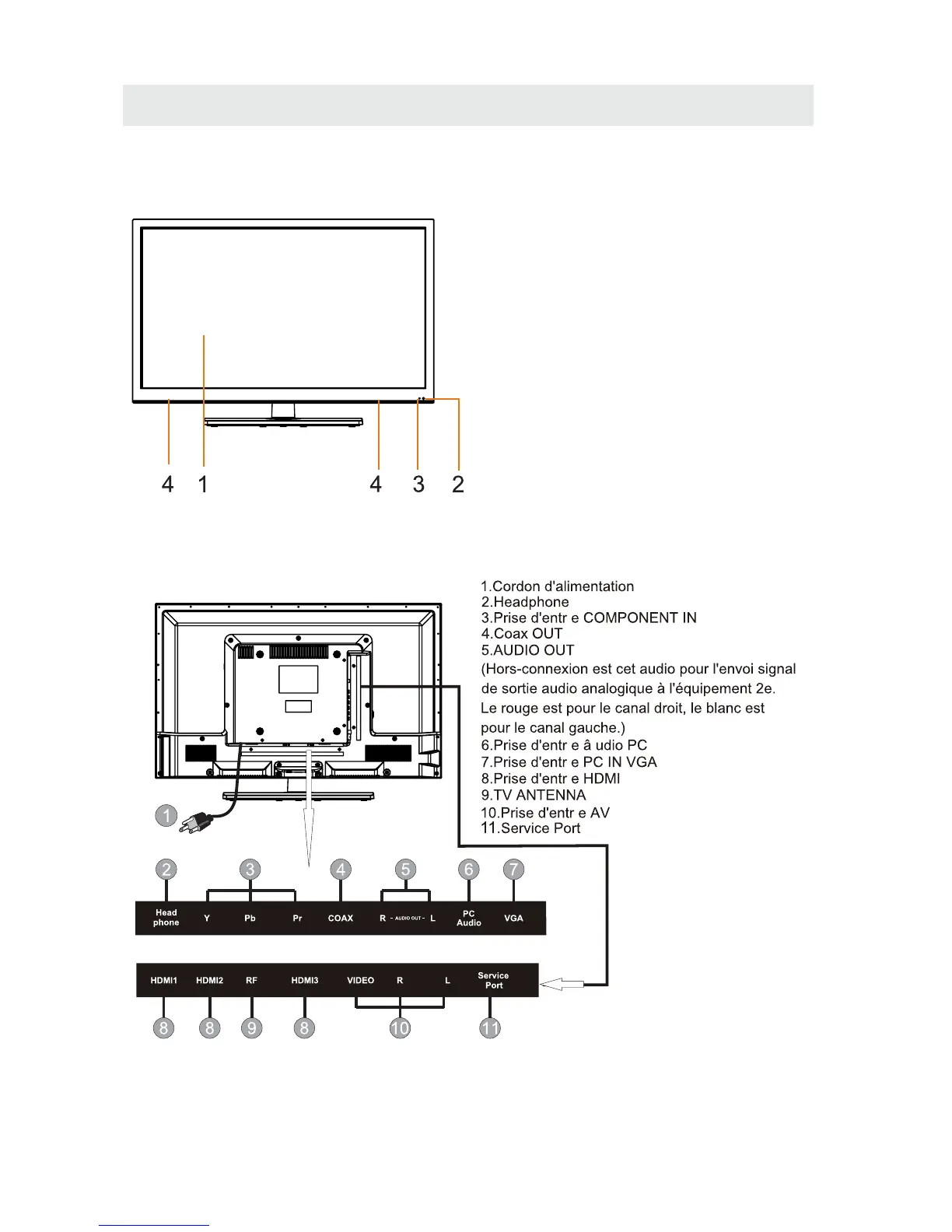 4 1 4 3 2

1.Cordon d'alimentation
2.Headphone
3.Prise d'entr e COMPONENT IN
4.Coax OUT
5.AUDIO OUT
(Hors-connexion est cet audio pour l'envoi signal de sortie audio analogique à l'équipement 2e. Le rouge est pour le canal droit, le blanc est pour le canal gauche.)
6.Prise d'entr e â udio PC
7.Prise d'entr e PC IN VGA
8.Prise d'entr e HDMI
9.TV ANTENNA
10.Prise d'entr e AV
11.Service Port

1

2 3 4 5 6 7

Head phone Y Pb Pr COAX R - AUDIO OUT - L PC Audio VGA

HDMI1 HDMI2 RF HDMI3 VIDEO R L Service Port

8 8 9 8 10 11