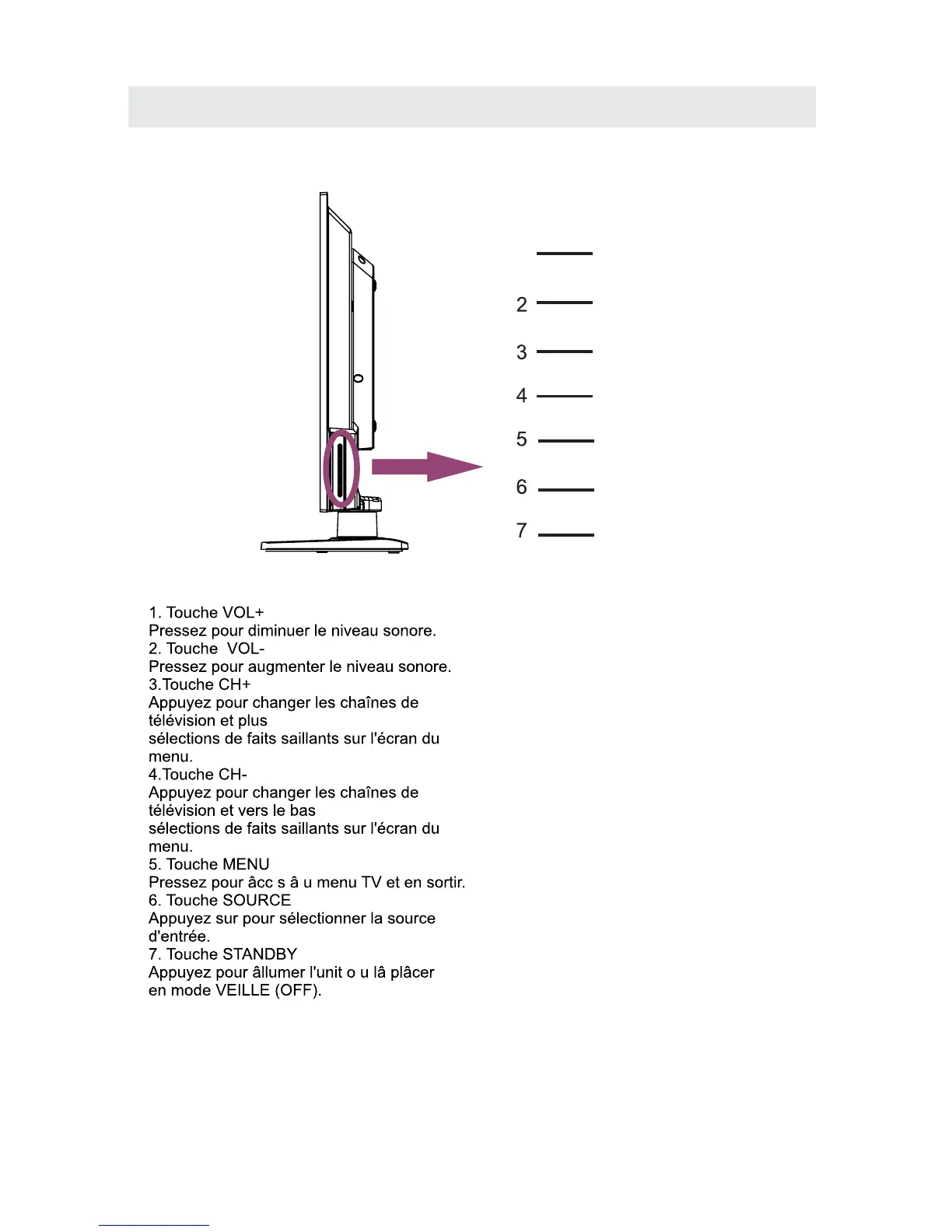 2
3
4
5
6
7

1. Touche VOL+
Pressez pour diminuer le niveau sonore.
2. Touche  VOL-
Pressez pour augmenter le niveau sonore.
3.Touche CH+
Appuyez pour changer les chaînes de télévision et plus
sélections de faits saillants sur l'écran du menu.
4.Touche CH-
Appuyez pour changer les chaînes de télévision et vers le bas
sélections de faits saillants sur l'écran du menu.
5. Touche MENU
Pressez pour âcc s â u menu TV et en sortir.
6. Touche SOURCE
Appuyez sur pour sélectionner la source d'entrée.
7. Touche STANDBY
Appuyez pour âllumer l'unit o u lâ plâcer en mode VEILLE (OFF).