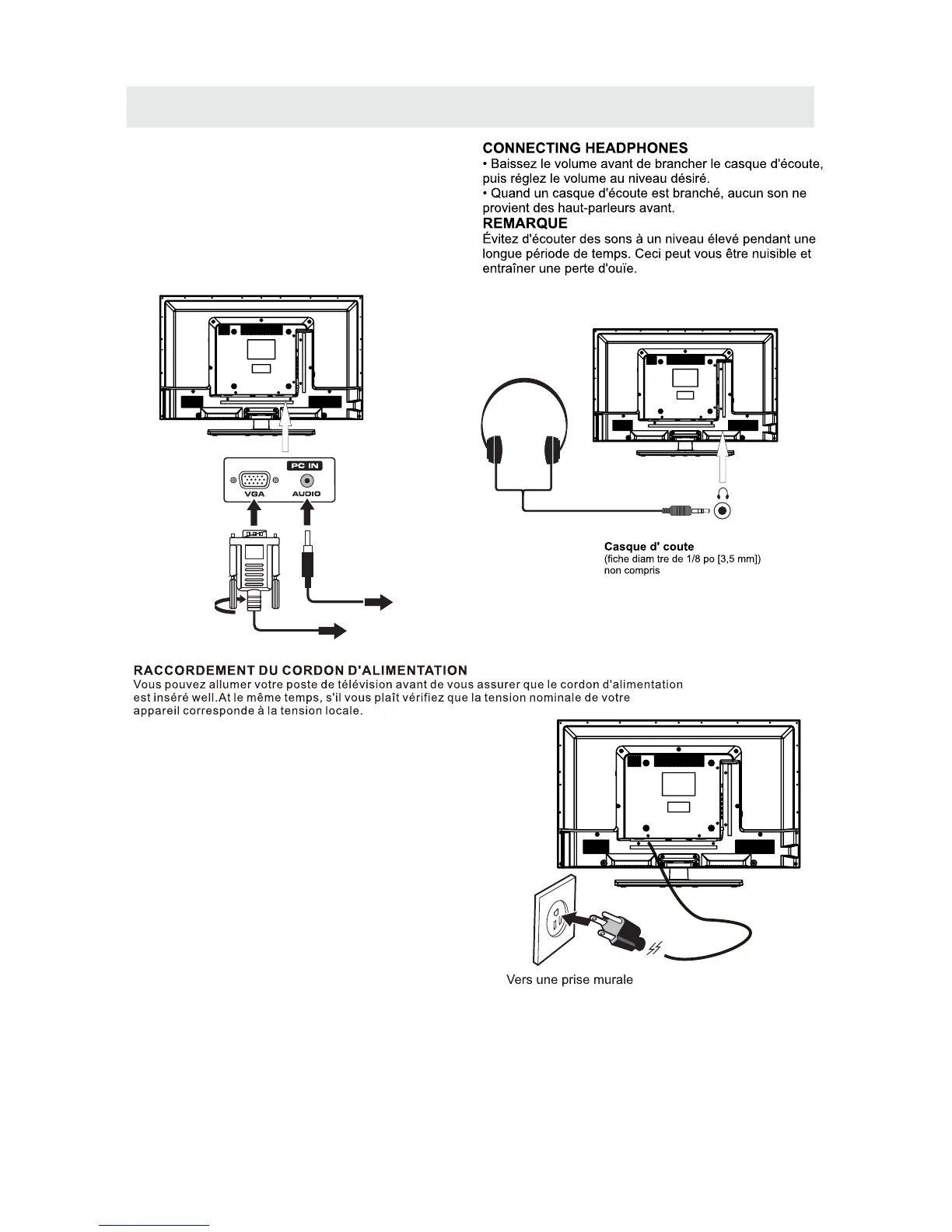 CONNECTING HEADPHONES
• Baissez le volume avant de brancher le casque d'écoute, puis réglez le volume au niveau désiré.
• Quand un casque d'écoute est branché, aucun son ne provient des haut-parleurs avant.
REMARQUE
Évitez d'écouter des sons à un niveau élevé pendant une longue période de temps. Ceci peut vous être nuisible et entraîner une perte d'ouïe.

PC IN
VGA
AUDIO

Casque d' coute
(fiche diam tre de 1/8 po [3,5 mm])
non compris

RACCORDEMENT DU CORDON D'ALIMENTATION
Vous pouvez allumer votre poste de télévision avant de vous assurer que le cordon d'alimentation est inséré well.At le même temps, s'il vous plaît vérifiez que la tension nominale de votre appareil corresponde à la tension locale.

Vers une prise murale