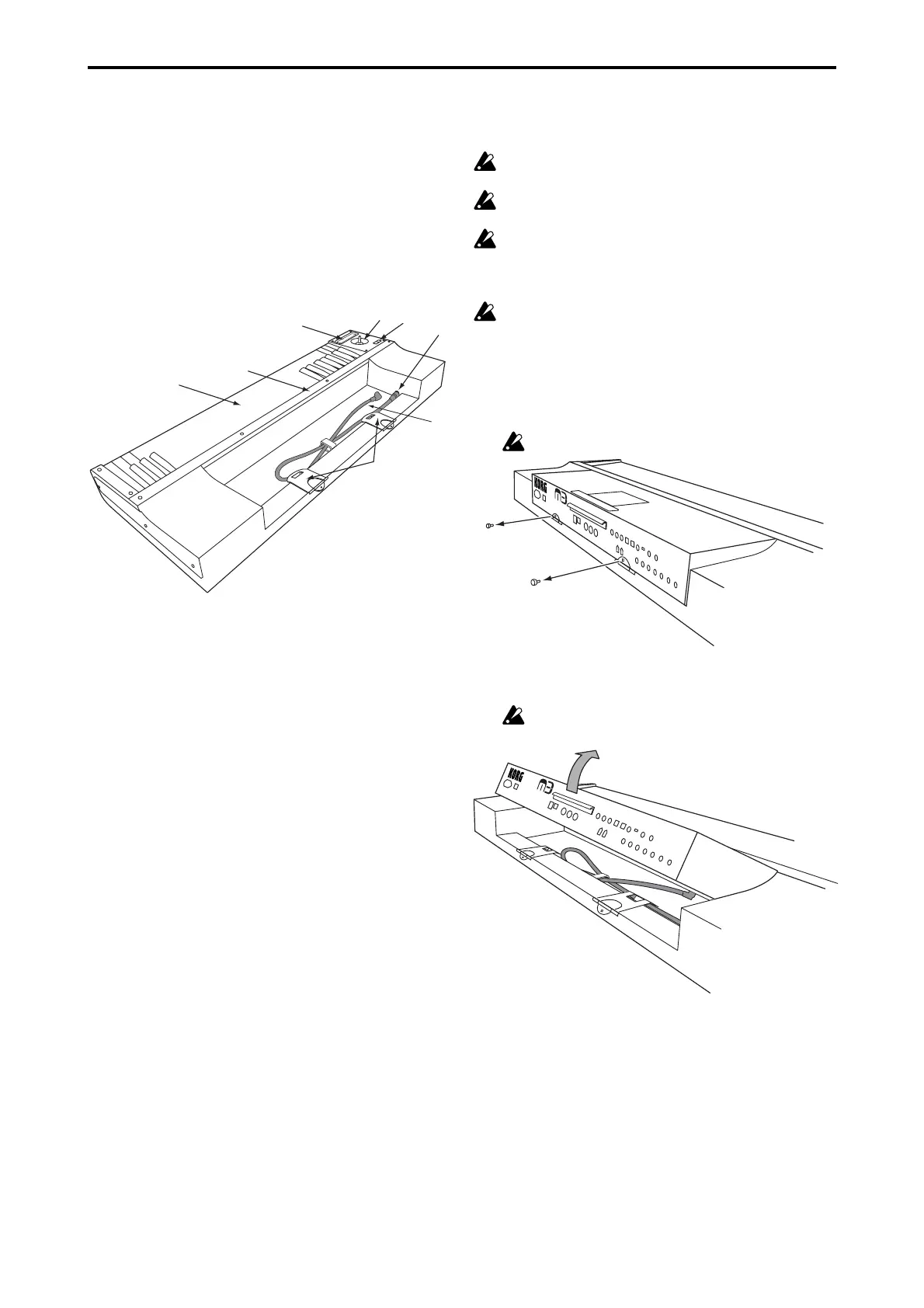 KORG
KORG