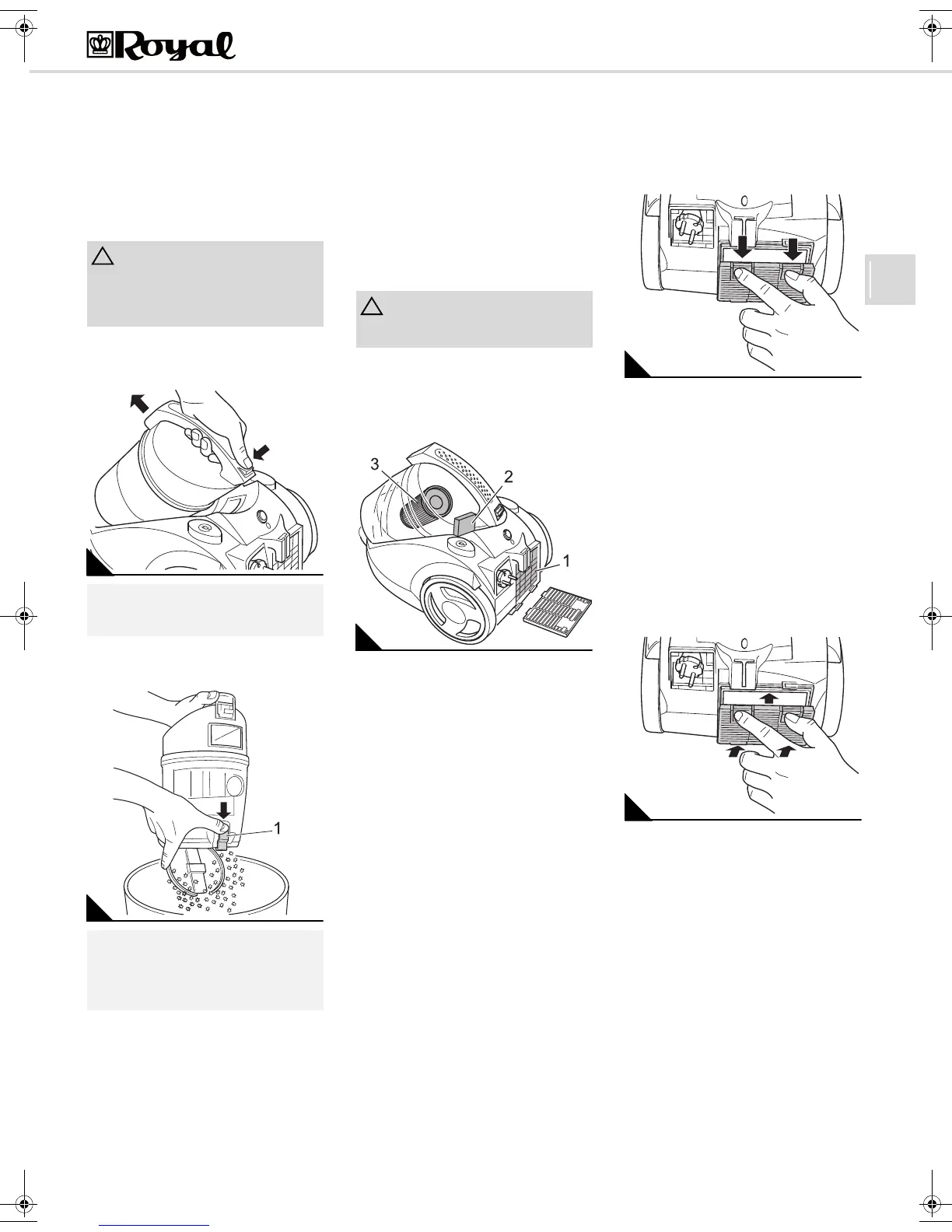 Royal

3

2

1

1