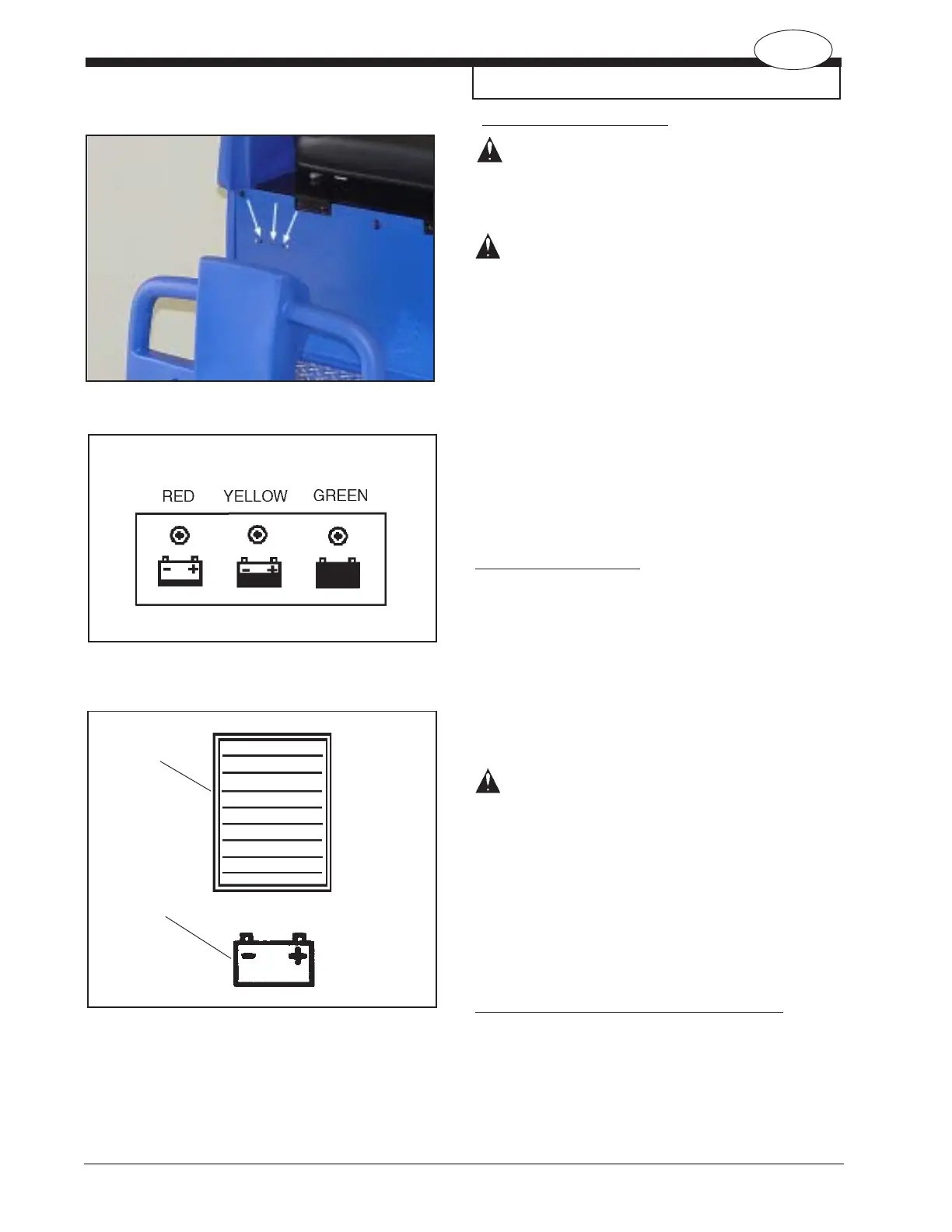 RED YELLOW GREEN