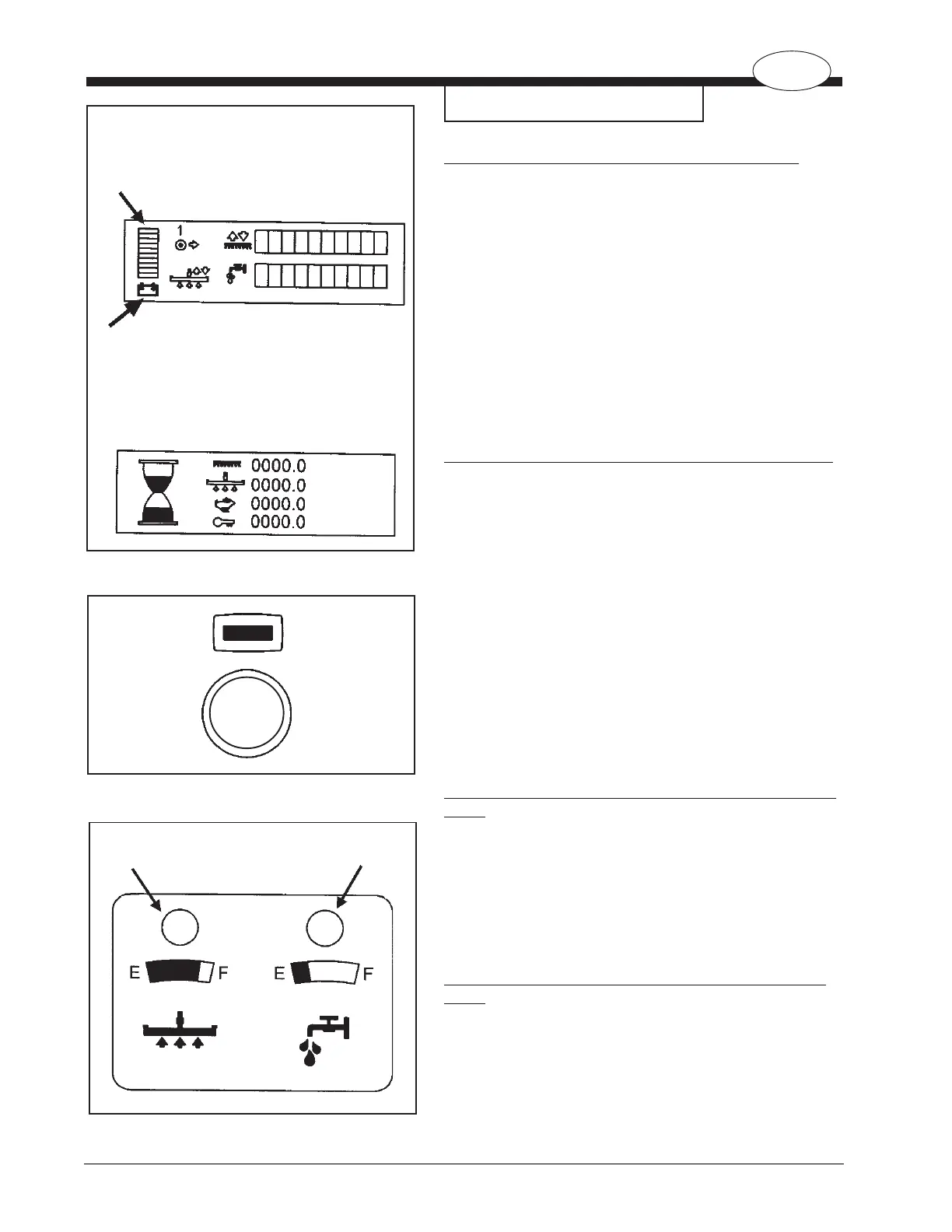 1

0000.0
0000.0
0000.0
0000.0

E F E F