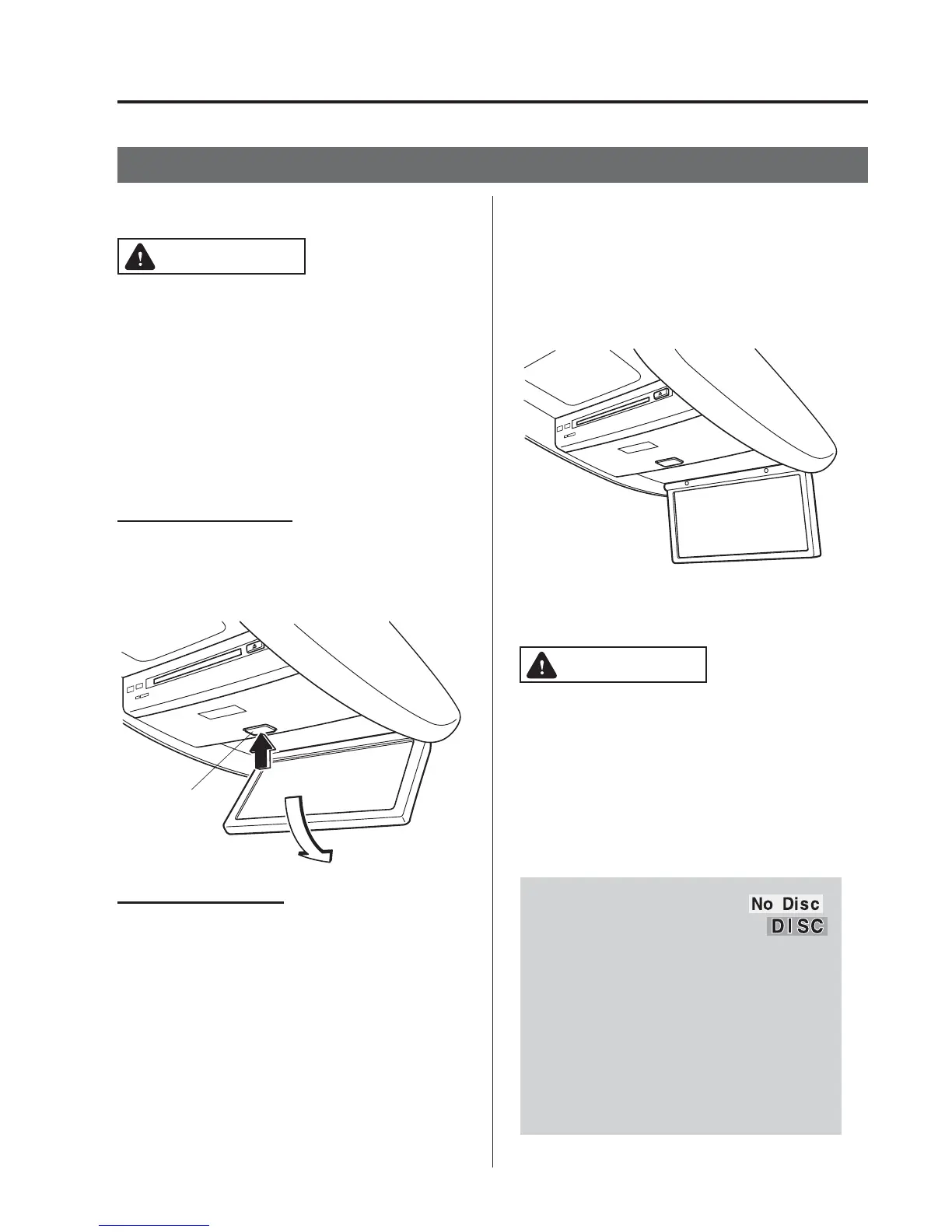 No Disc

DISC