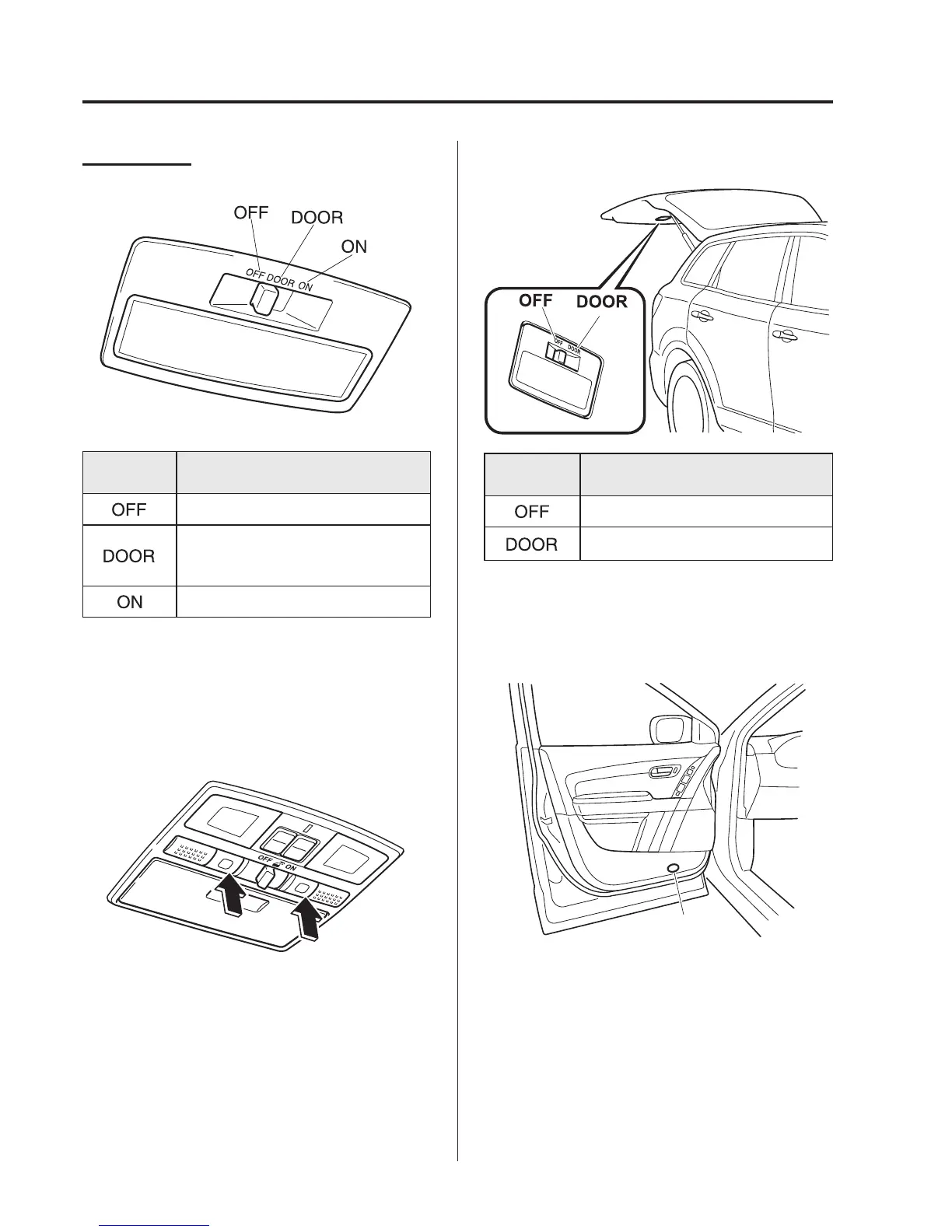 OFF
DOOR
ON
OFF DOOR ON

| | |
|---|---|
| OFF | |
| DOOR | |
| ON | |

OFF ON

OFF
DOOR
OFF DOOR

| | |
|---|---|
| OFF | |
| DOOR | |