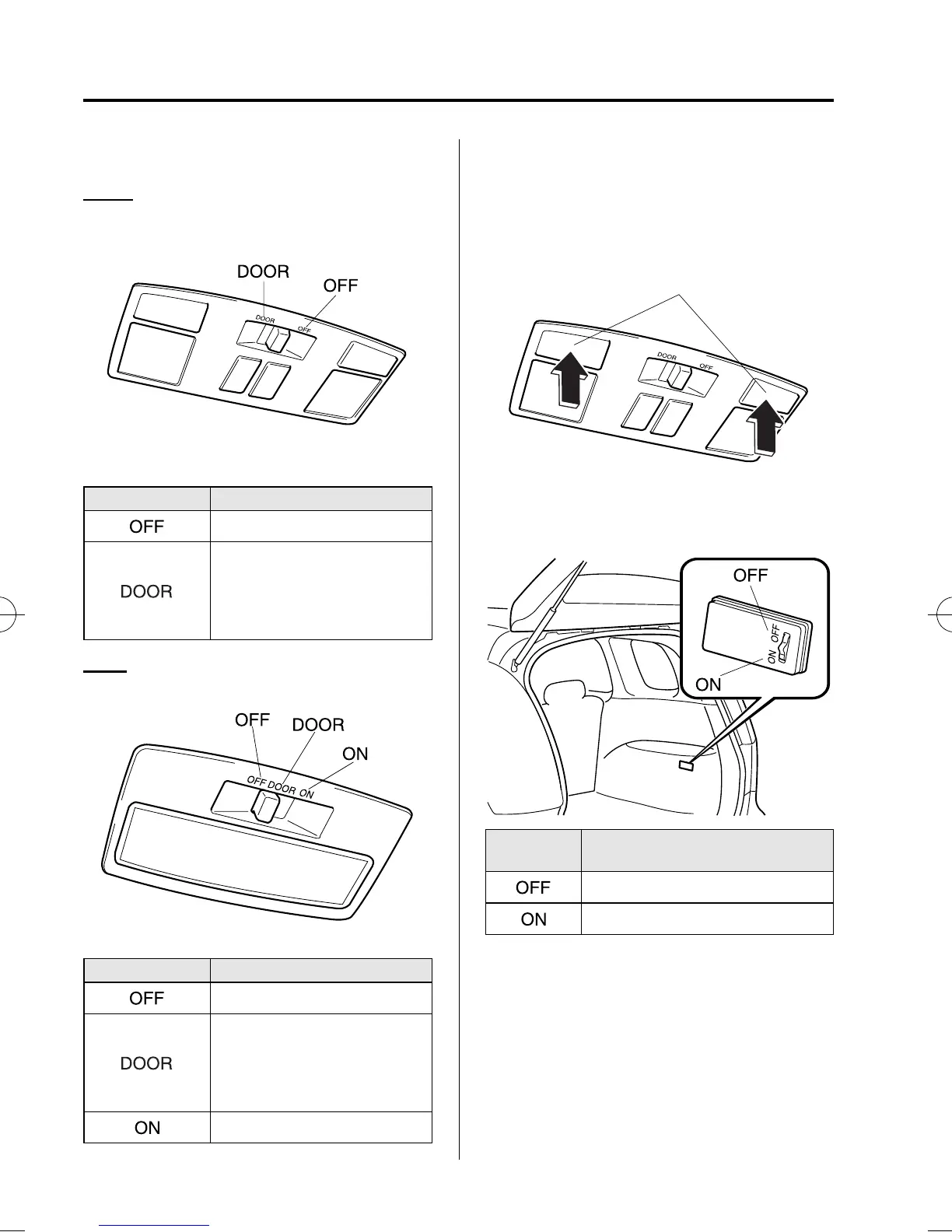 DOOR

OFF

DOOR

OFF

| | |
|---|---|
| OFF | |
| DOOR | |

OFF

DOOR

ON

OFF

DOOR

ON

| | |
|---|---|
| OFF | |
| DOOR | |
| ON | |

DOOR

OFF

OFF

OFF

ON

ON

| | |
|---|---|
| OFF | |
| ON | |