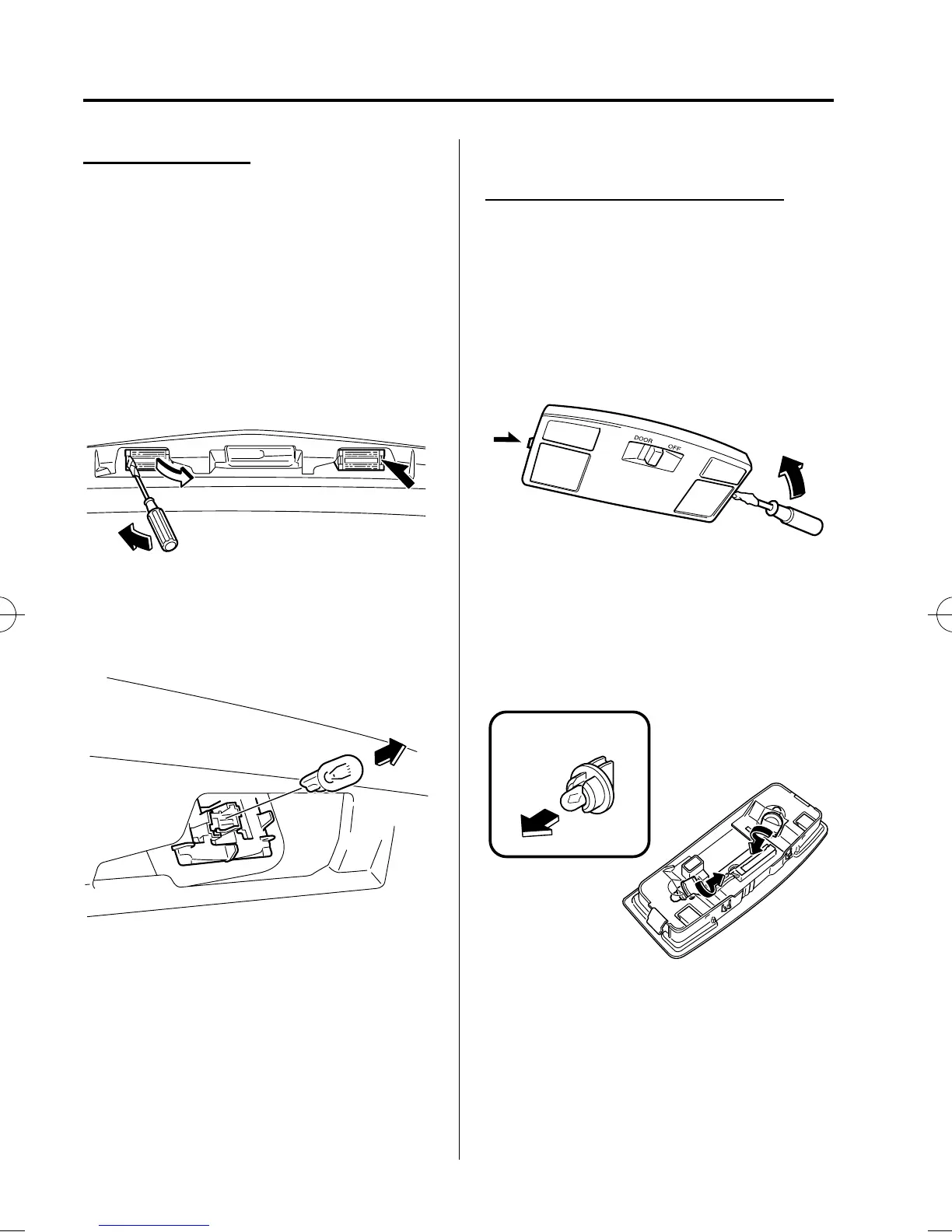 DOOR OFF