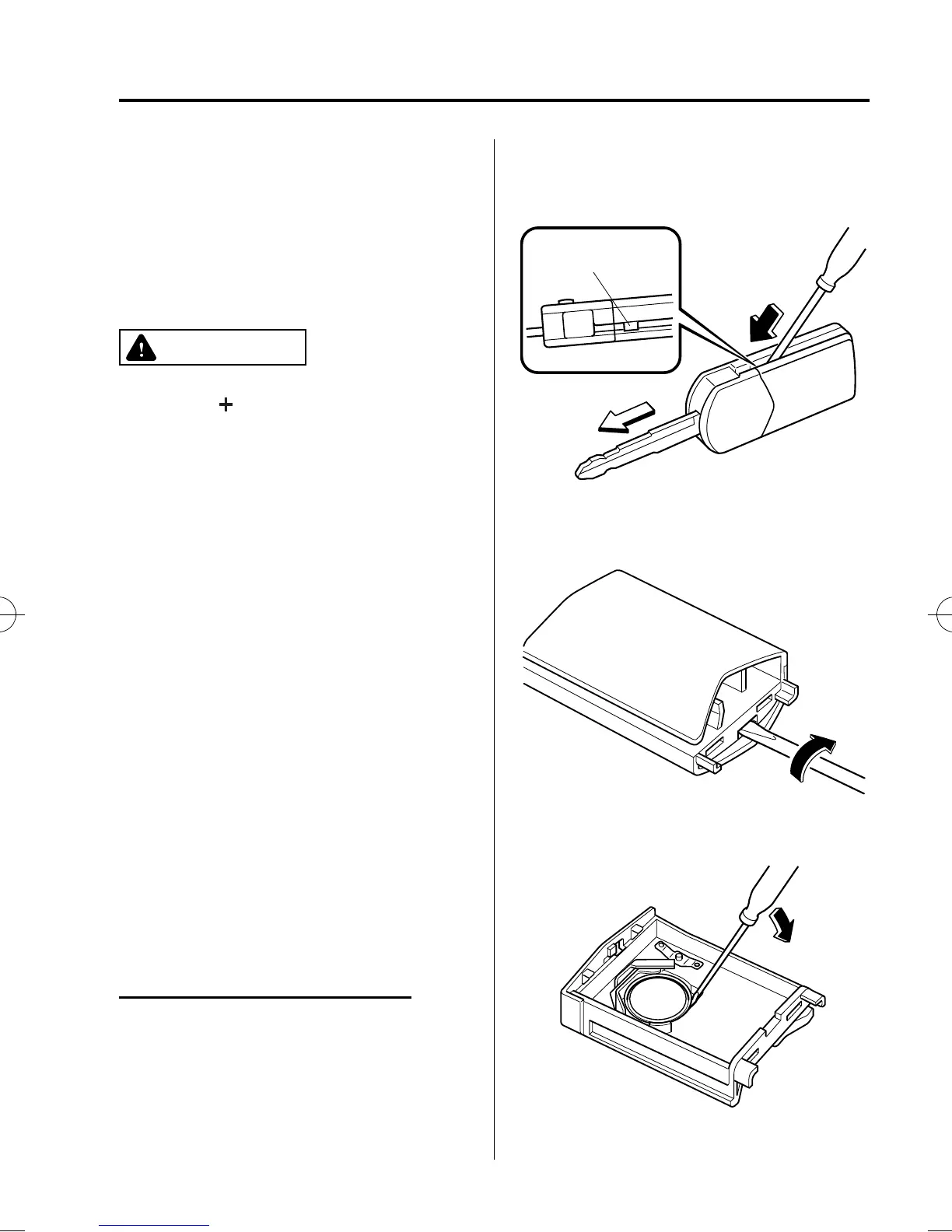 +