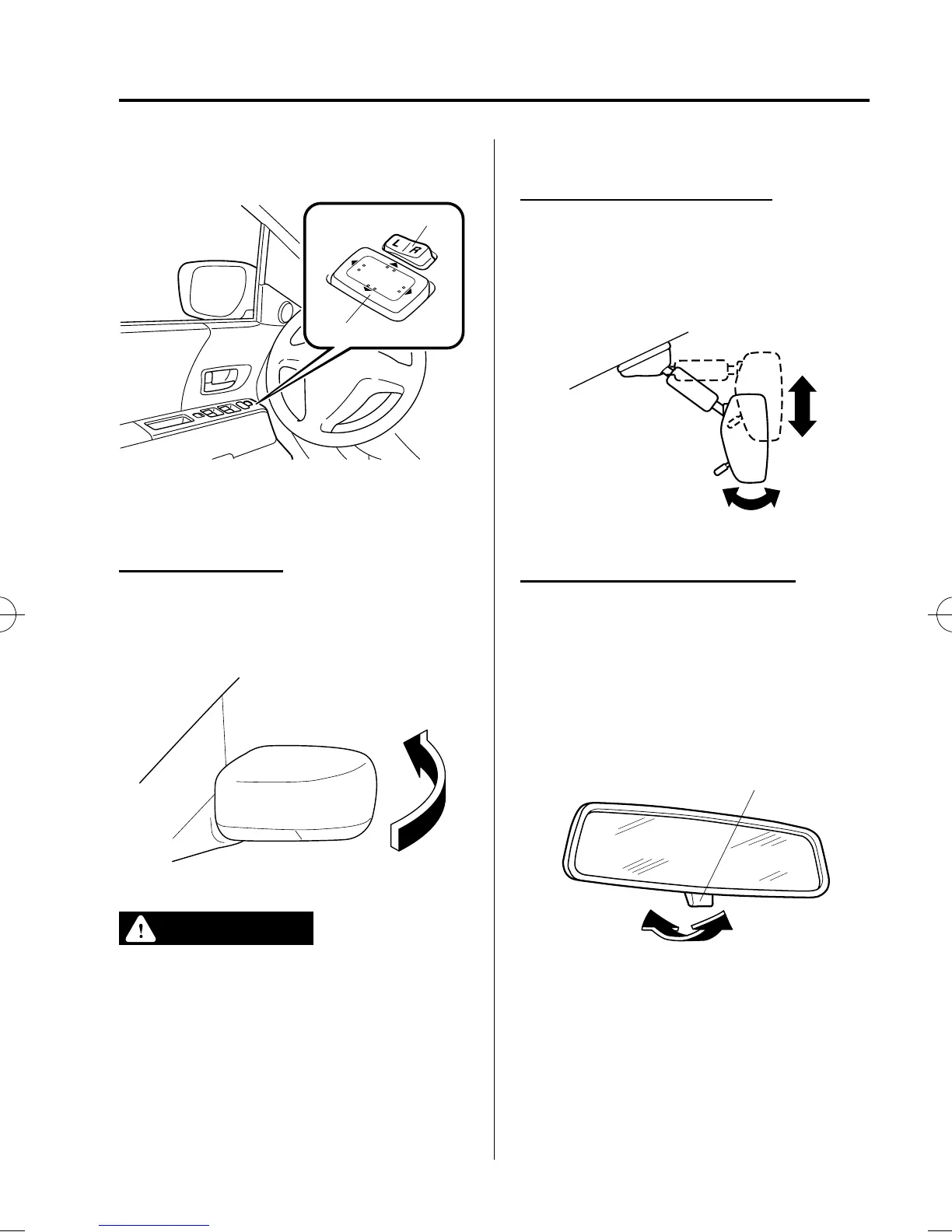 L R