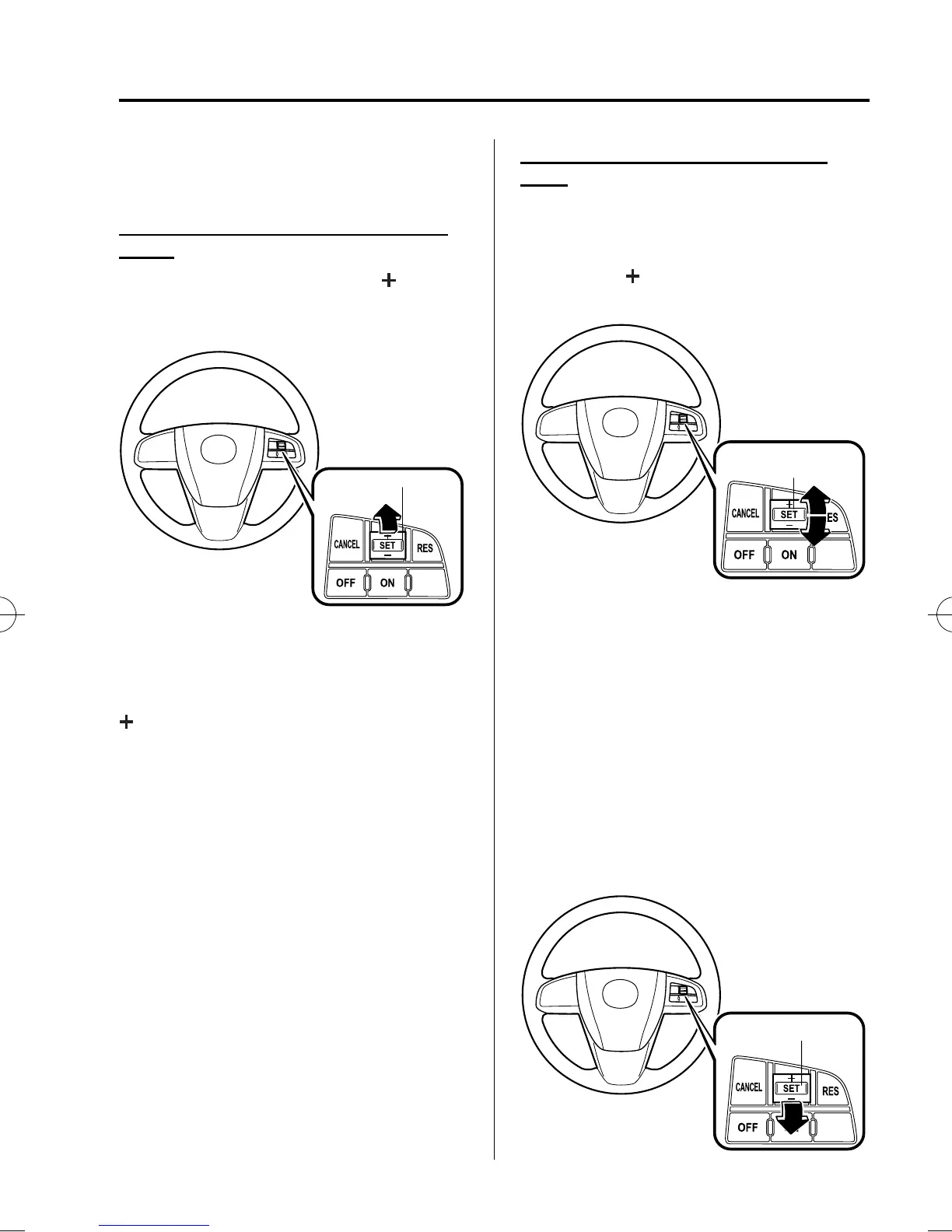 +

CANCEL

SET

RES

OFF

ON

+

+

CANCEL

SET

ES

OFF

ON

CANCEL

SET

RES

OFF