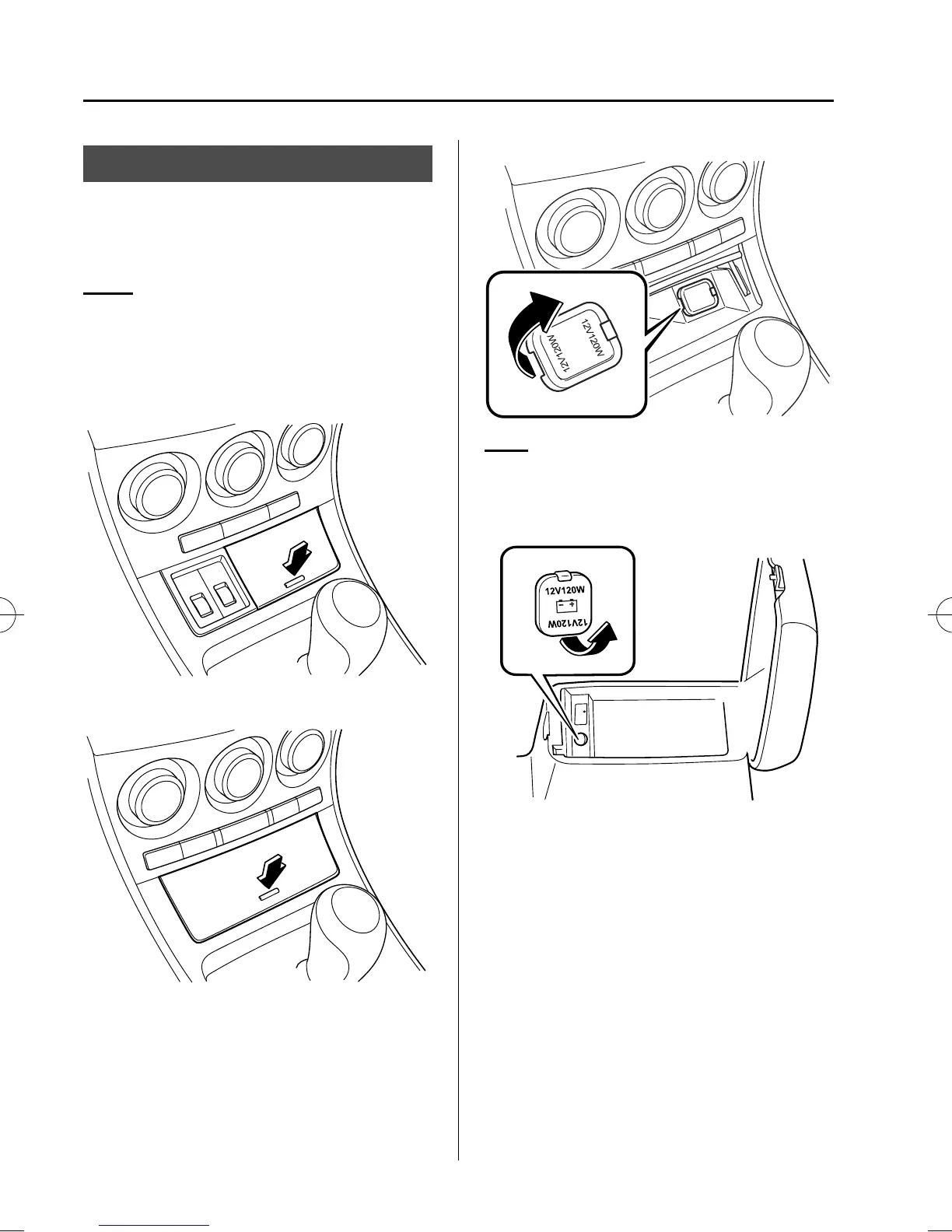 12V120W

12V120W

12V120W

12V120W