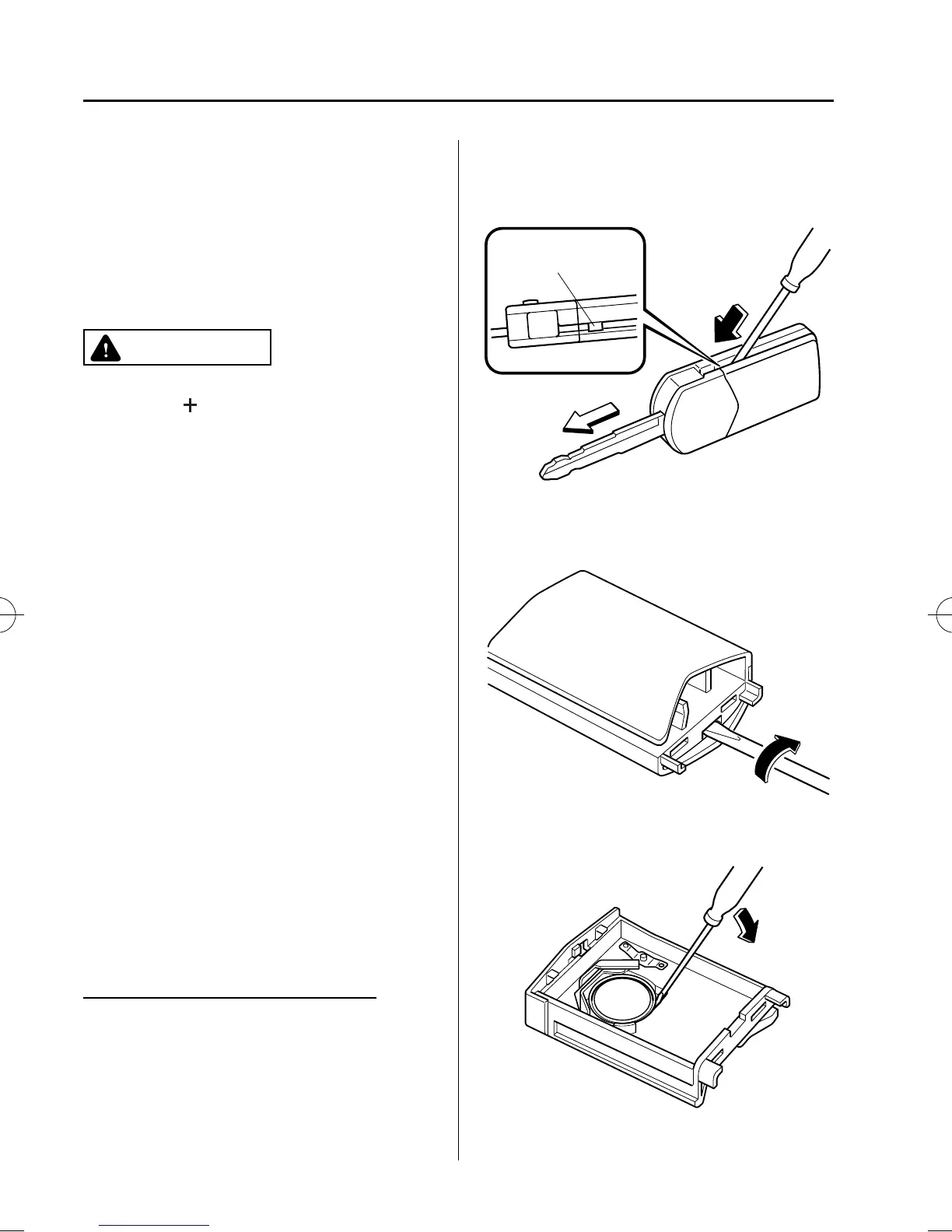 +