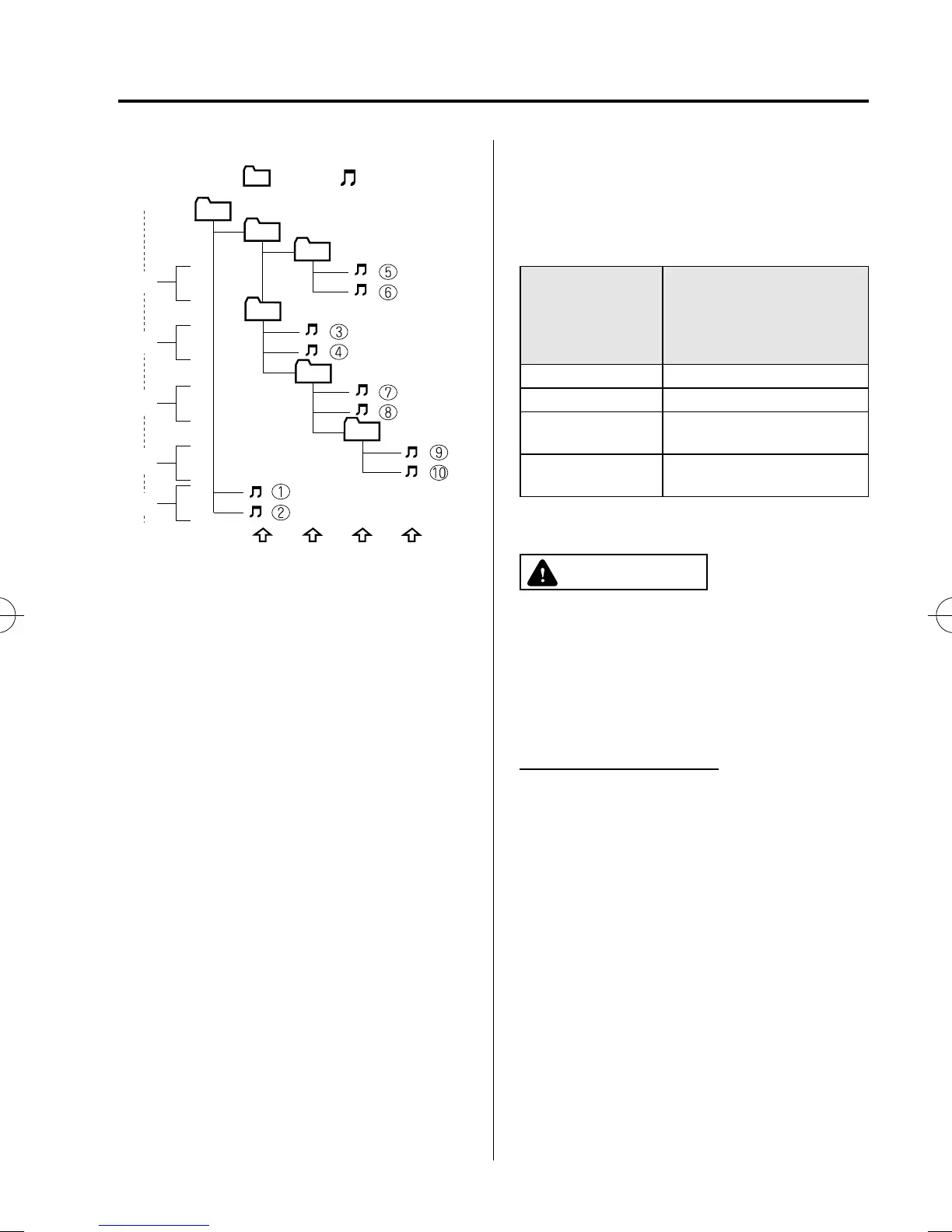 ⑤
⑥
③
④
⑦
⑧
⑨
⑩
①
②