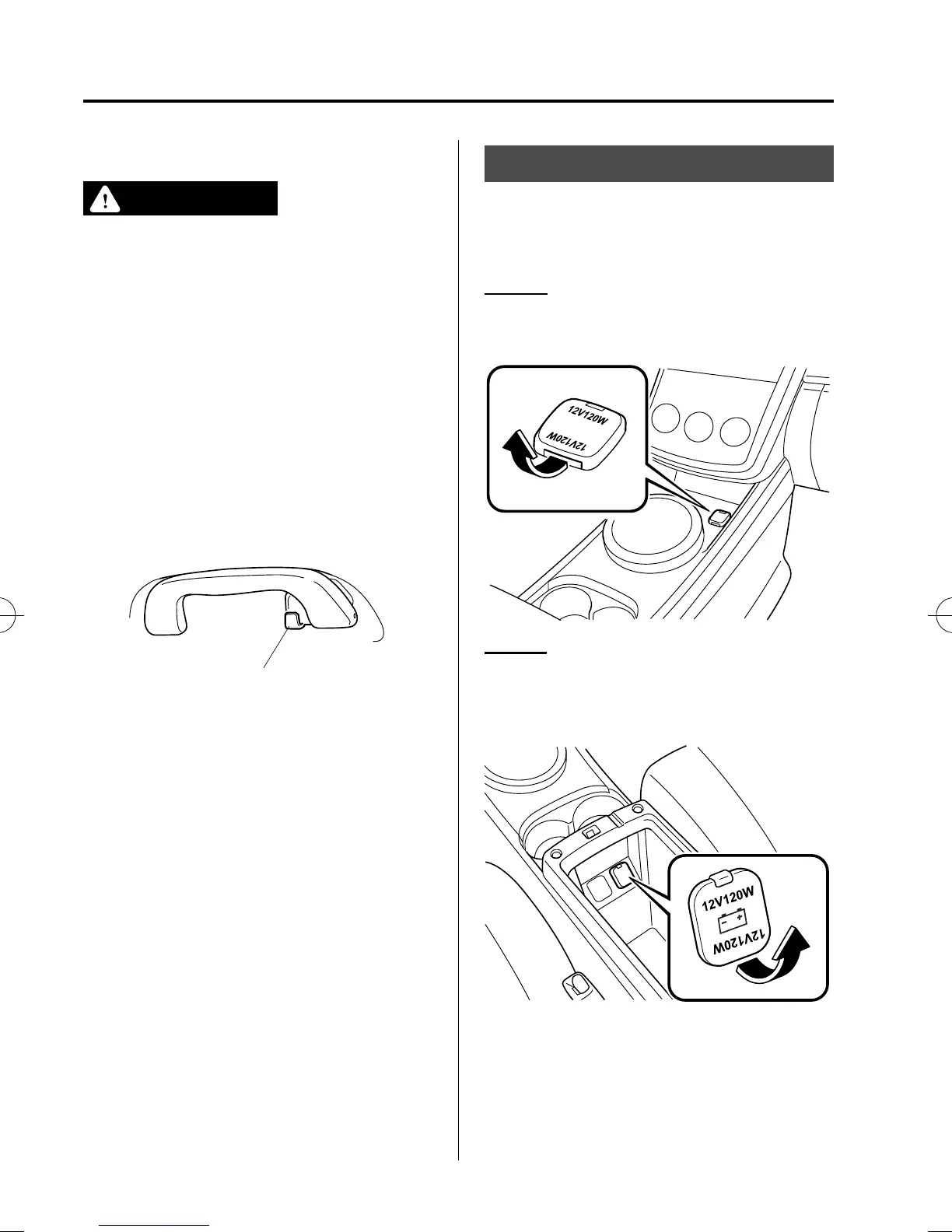 12V120W

12V120W

12V120W

12V120W