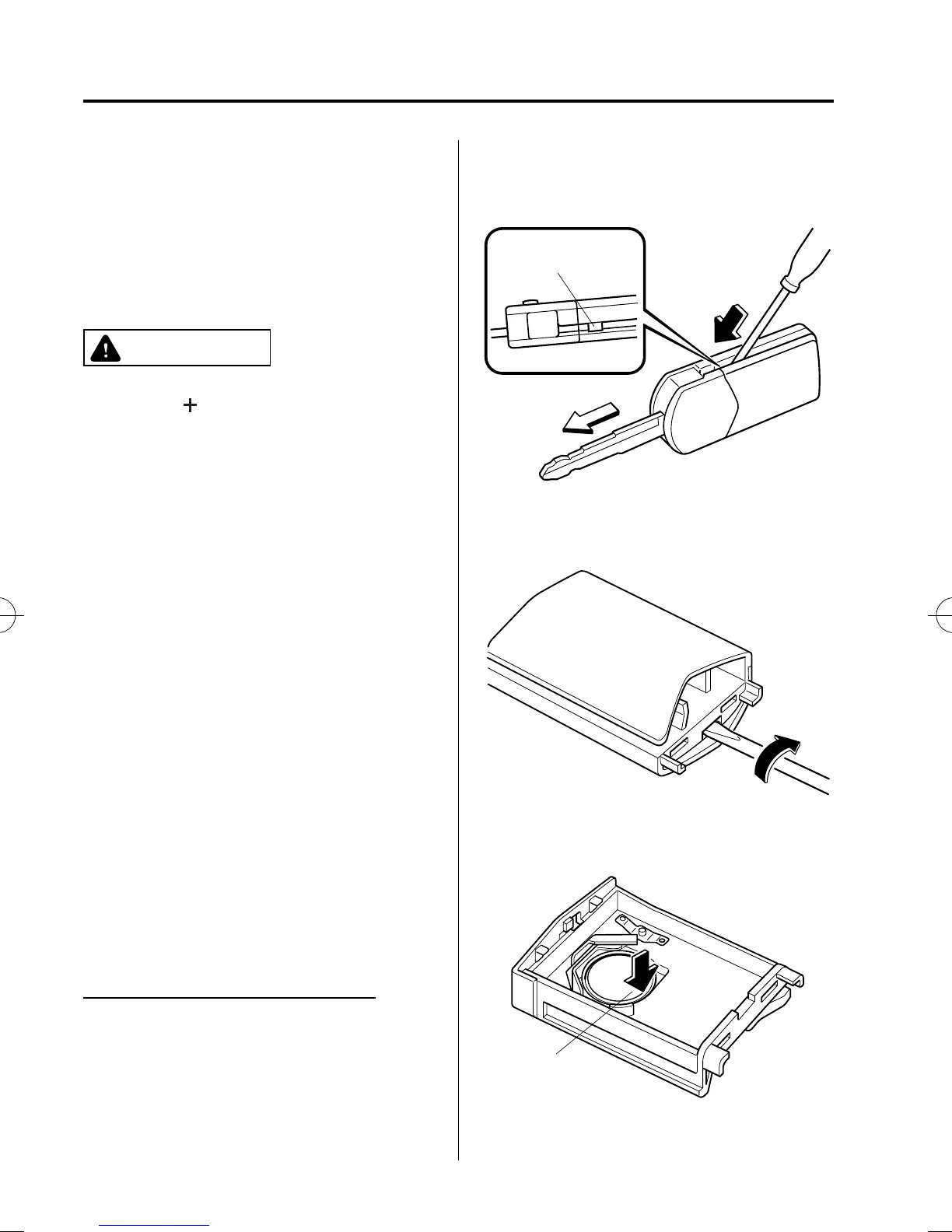 +