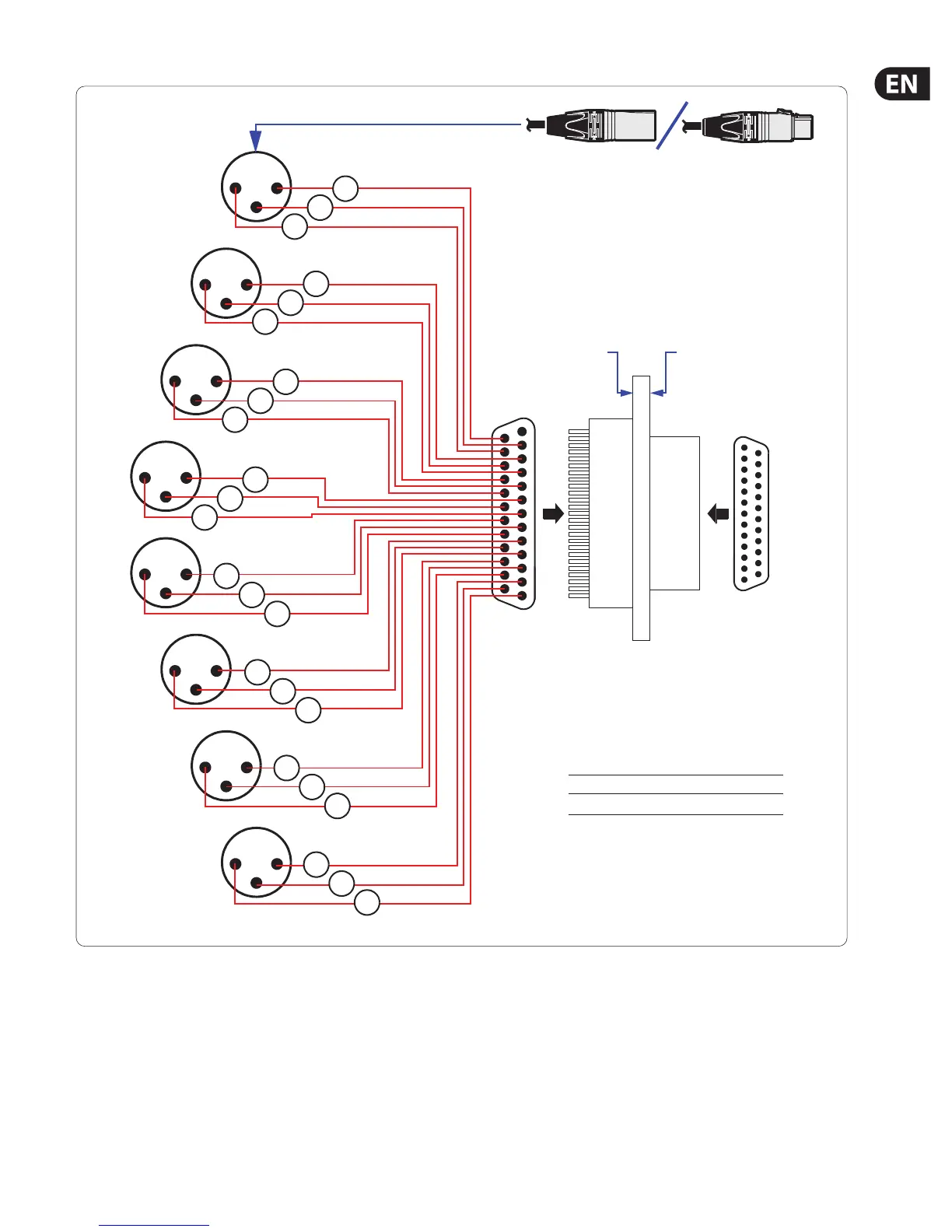 EN