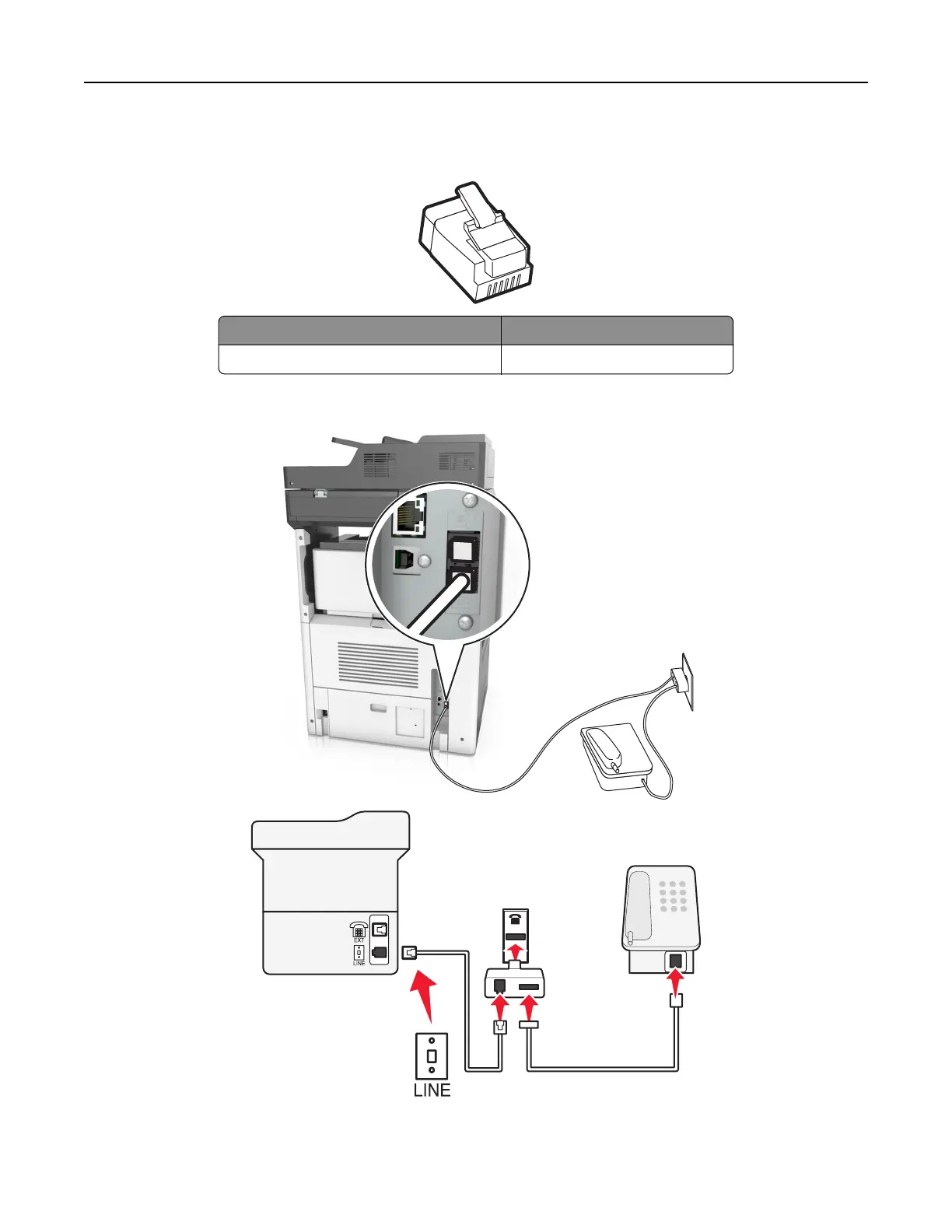 EXT

LINE

LINE