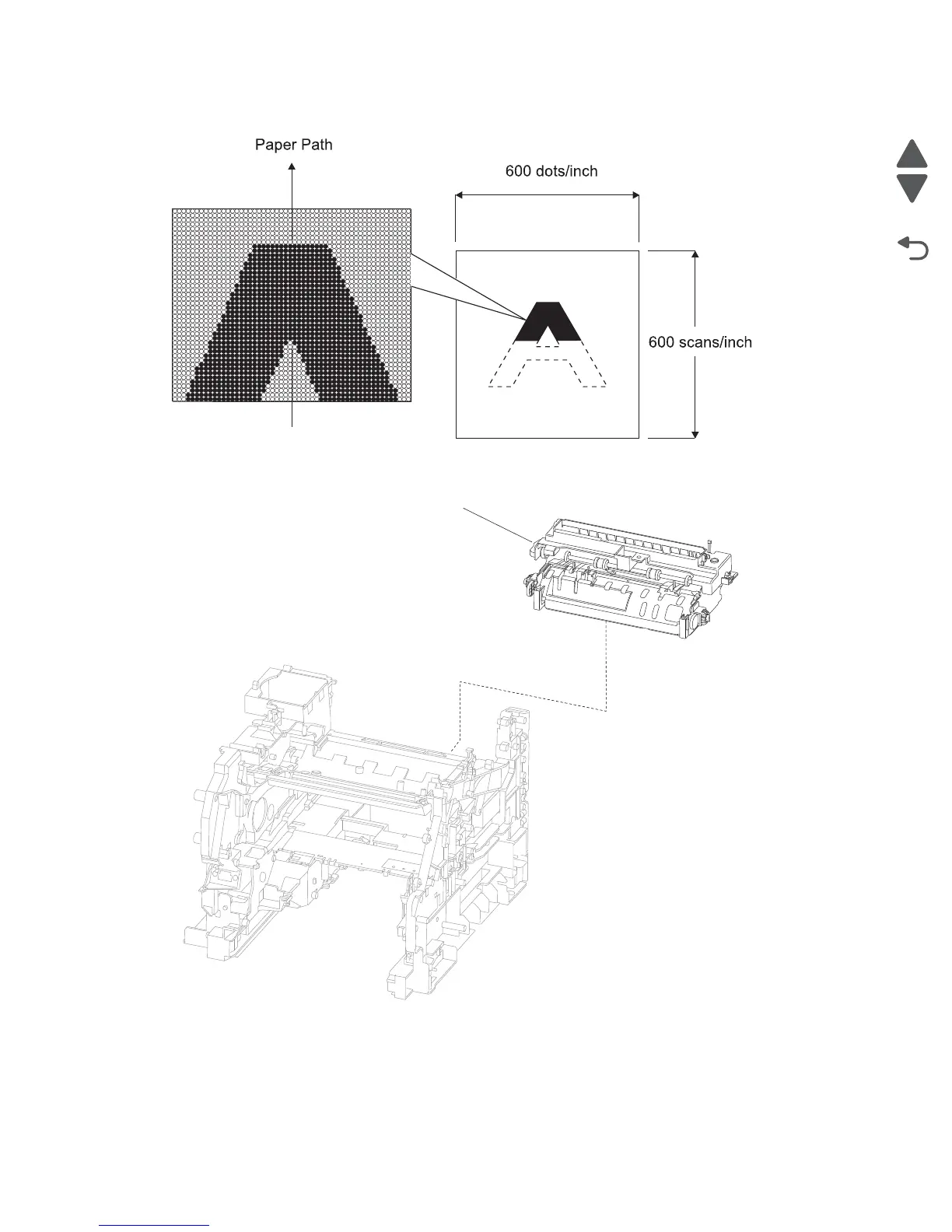 Paper Path

600 dots/inch

600 scans/inch