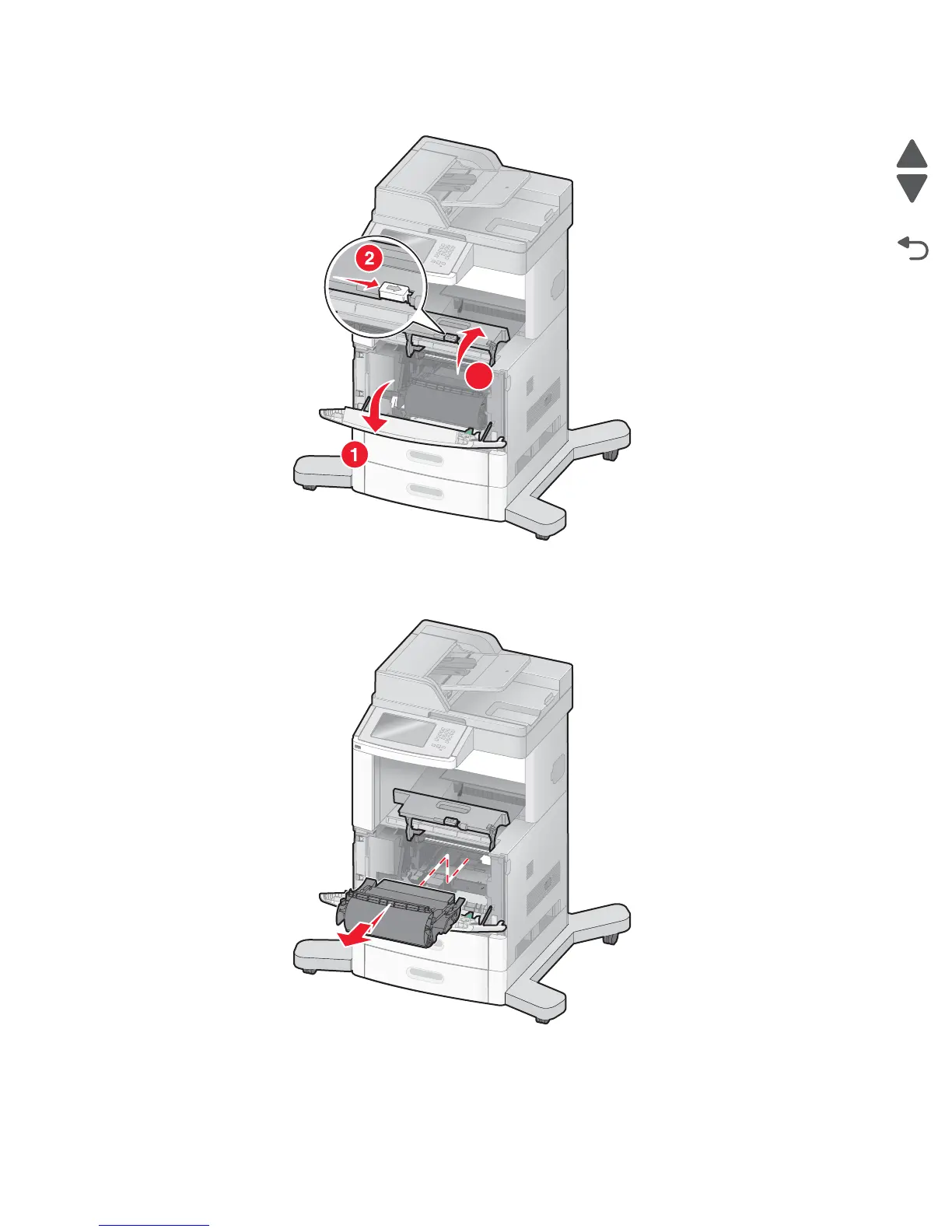 2

1