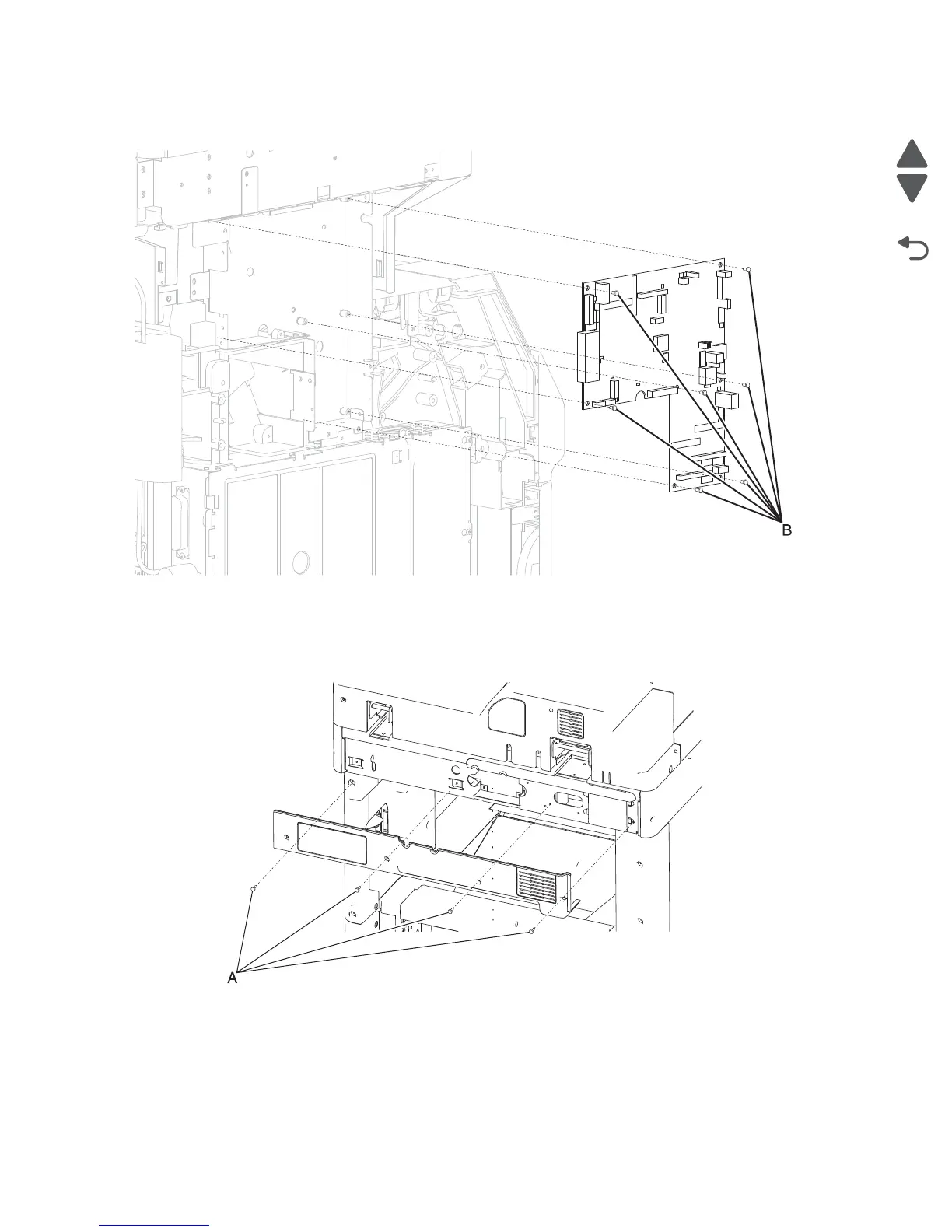 B

A