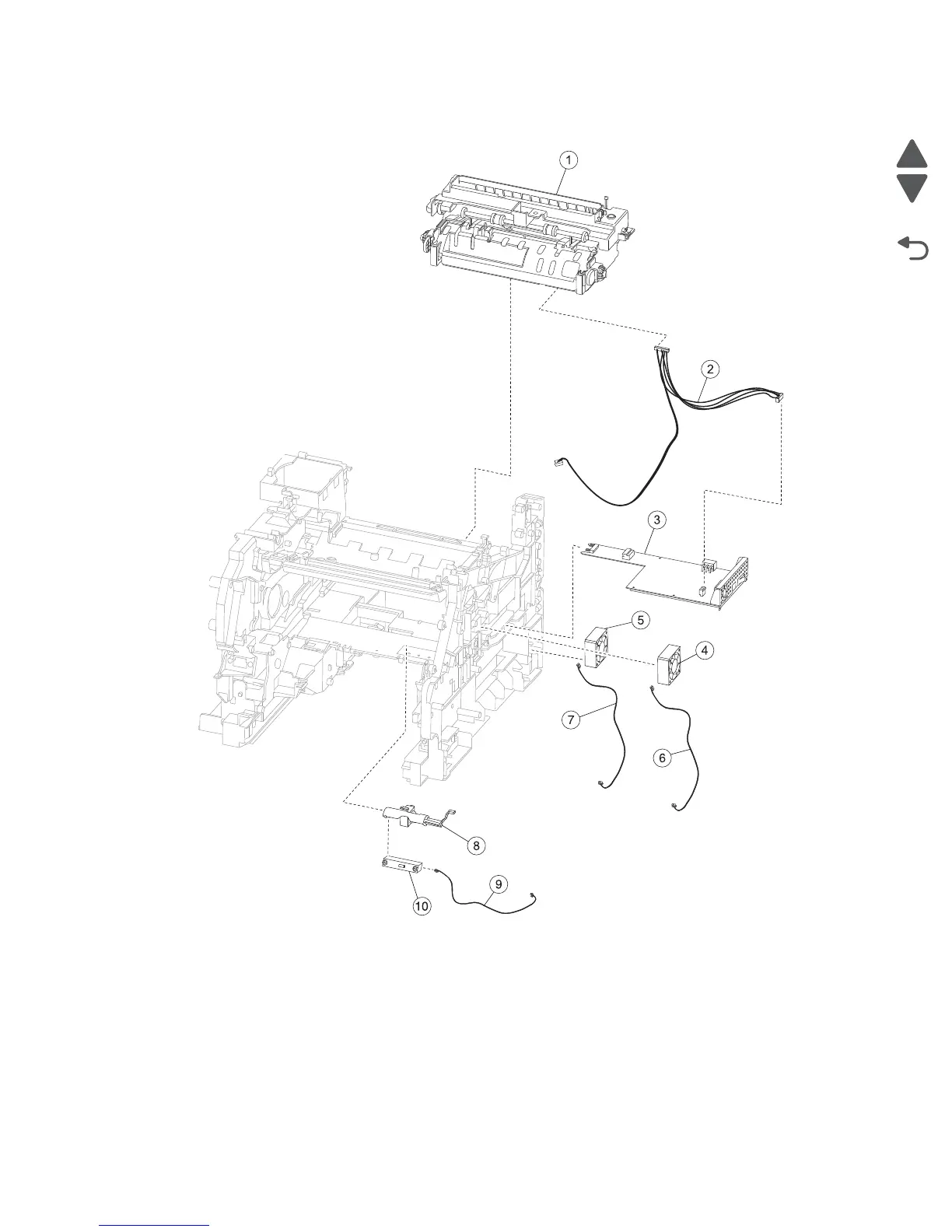 1
2
3
5
4
7
6
8
9
10