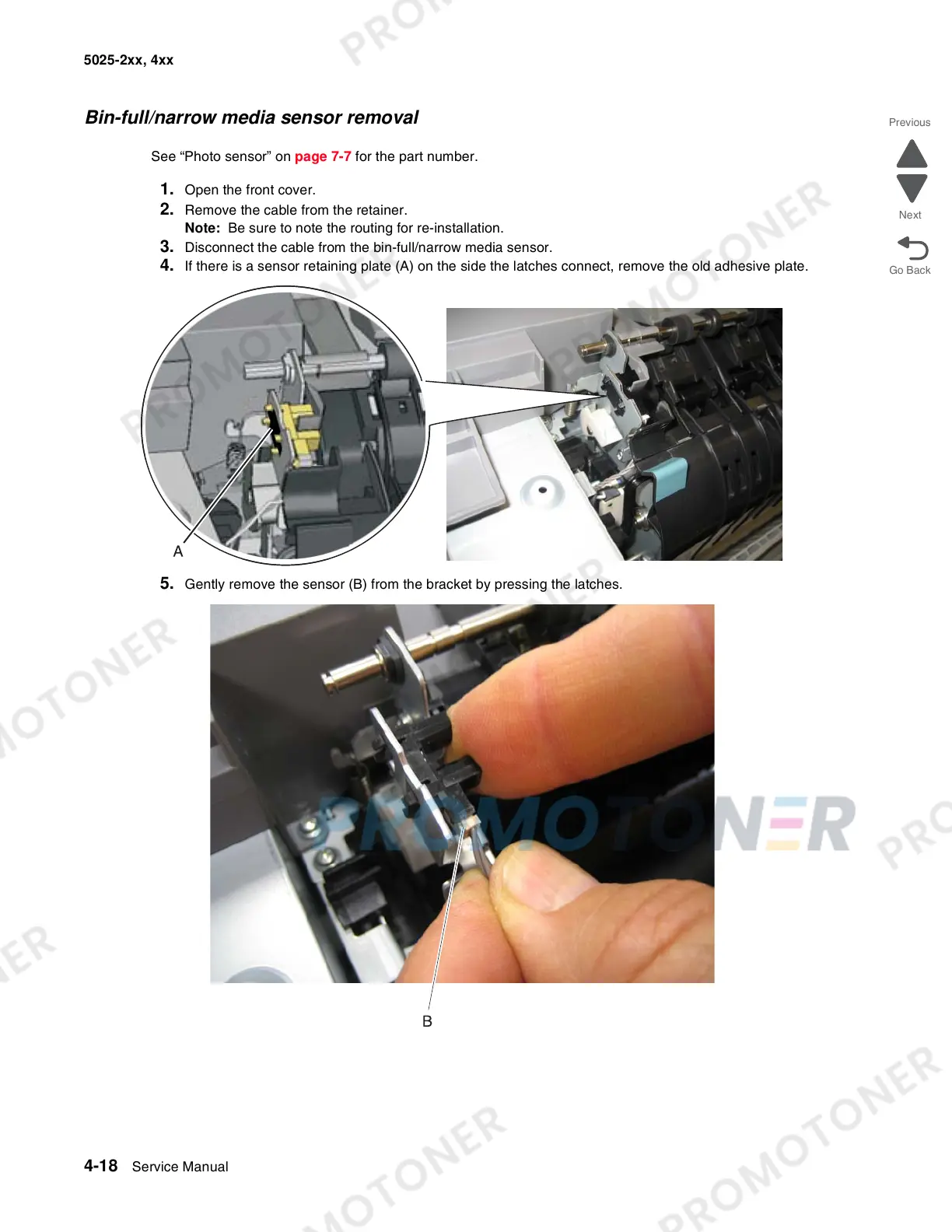 5025-2xx, 4xx

Bin-full/narrow media sensor removal

Previous

Next

Go Back

See “Photo sensor” on page 7-7 for the part number.

1. Open the front cover.
2. Remove the cable from the retainer.
Note: Be sure to note the routing for re-installation.
3. Disconnect the cable from the bin-full/narrow media sensor.
4. If there is a sensor retaining plate (A) on the side the latches connect, remove the old adhesive plate.

A

5. Gently remove the sensor (B) from the bracket by pressing the latches.

PROMOTONER

B

4-18 Service Manual