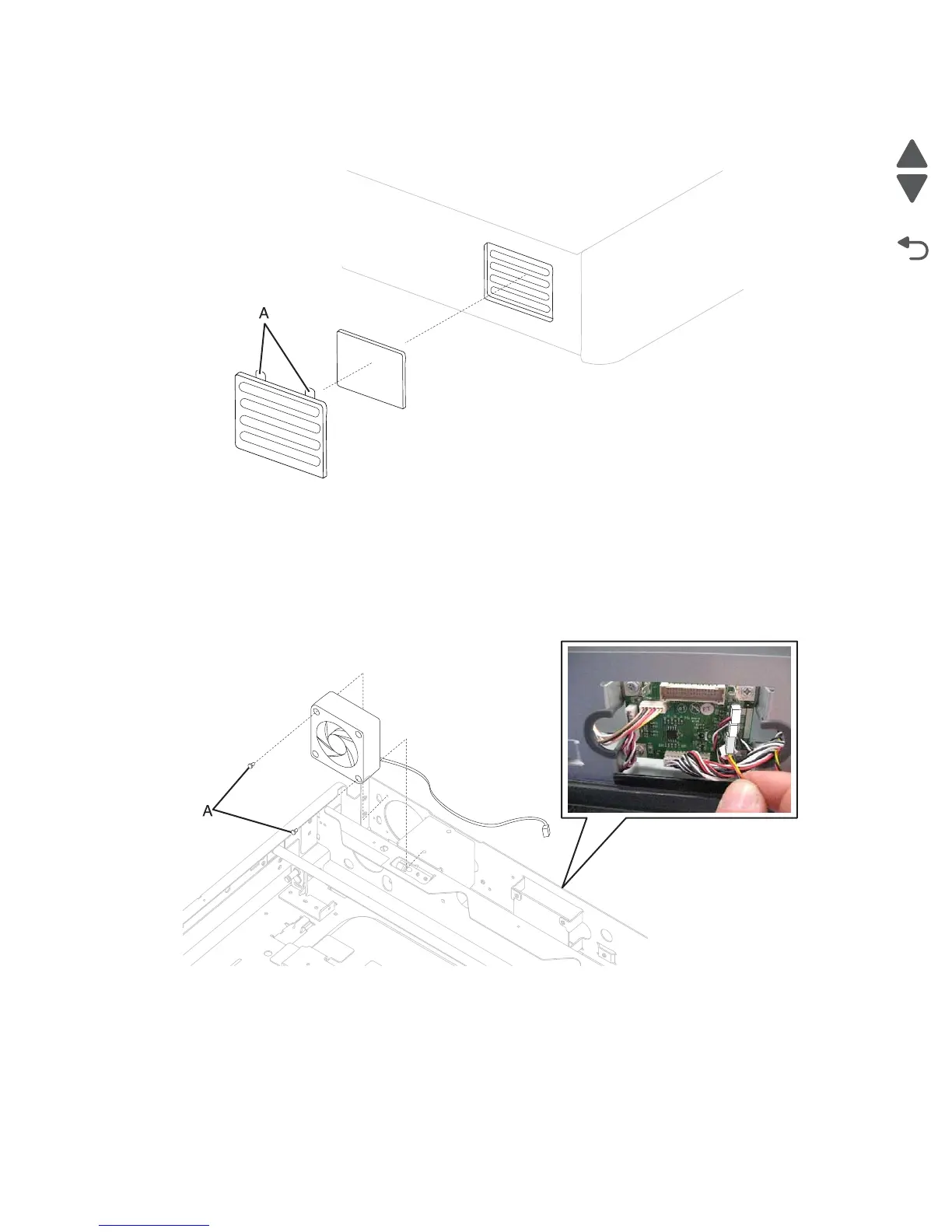 A

A