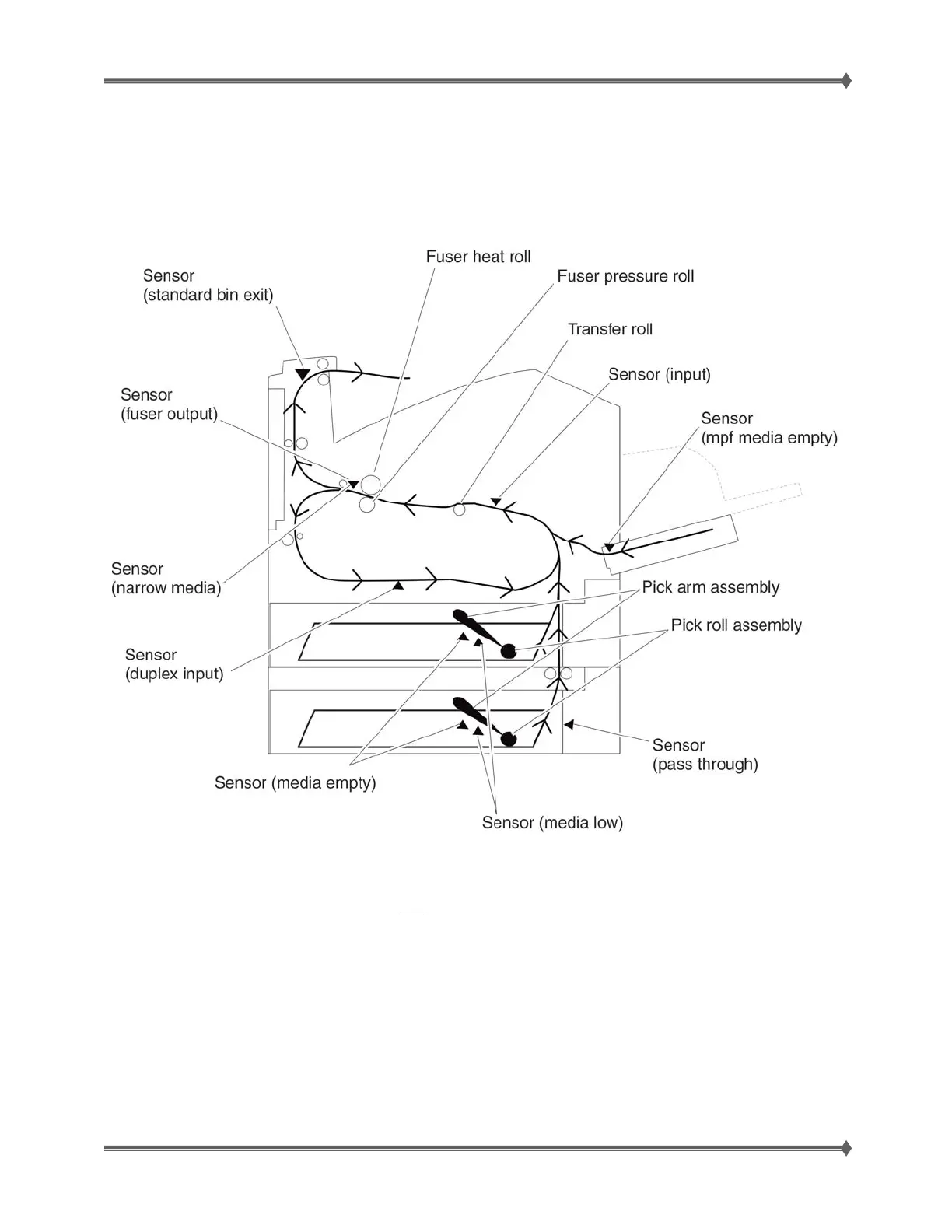 Fuser heat roll

Sensor
(standard bin exit)

Fuser pressure roll

Transfer roll

Sensor (input)

Sensor
(fuser output)

Sensor
(mpf media empty)

Sensor
(narrow media)

Pick arm assembly

Pick roll assembly

Sensor
(duplex input)

Sensor
(pass through)

Sensor (media empty)

Sensor (media low)