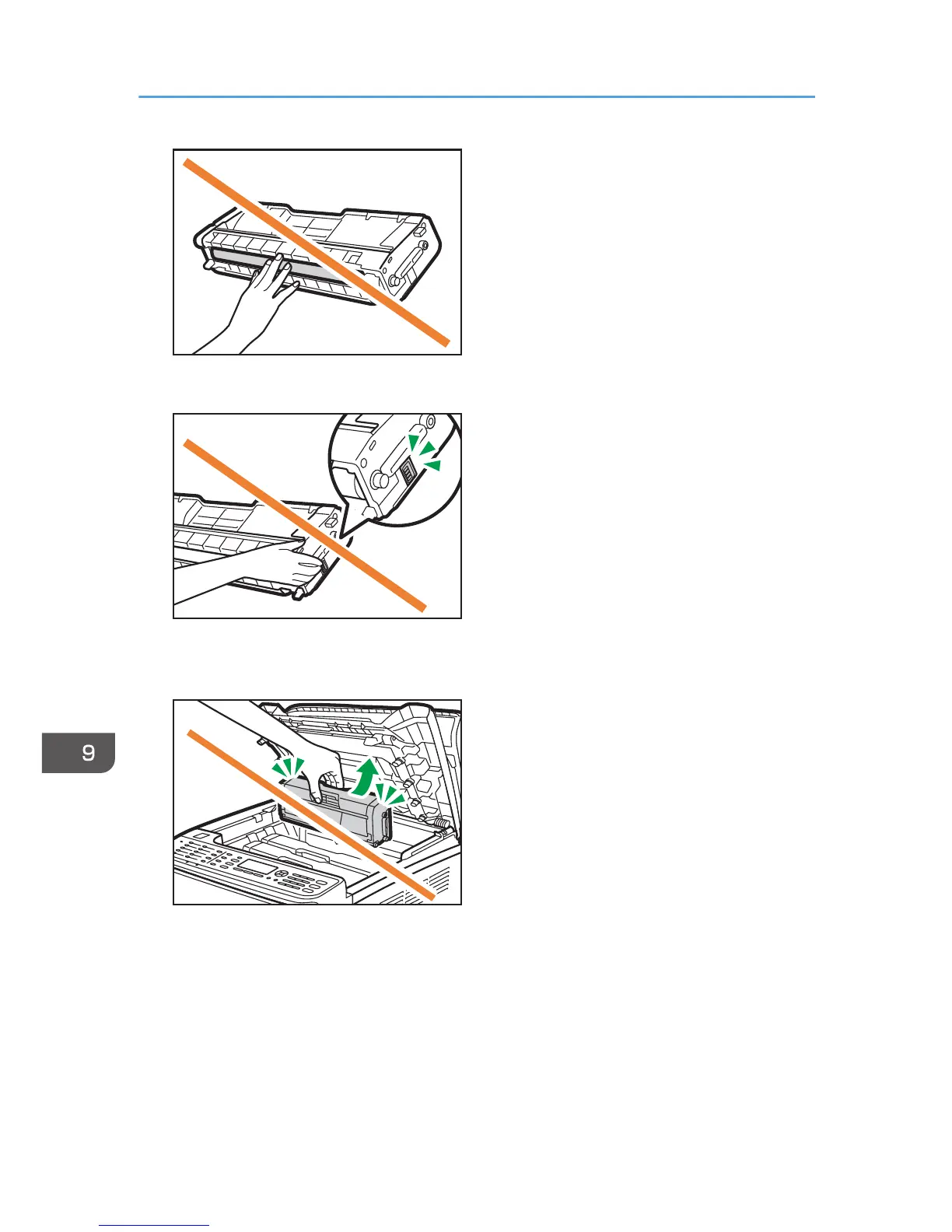 9