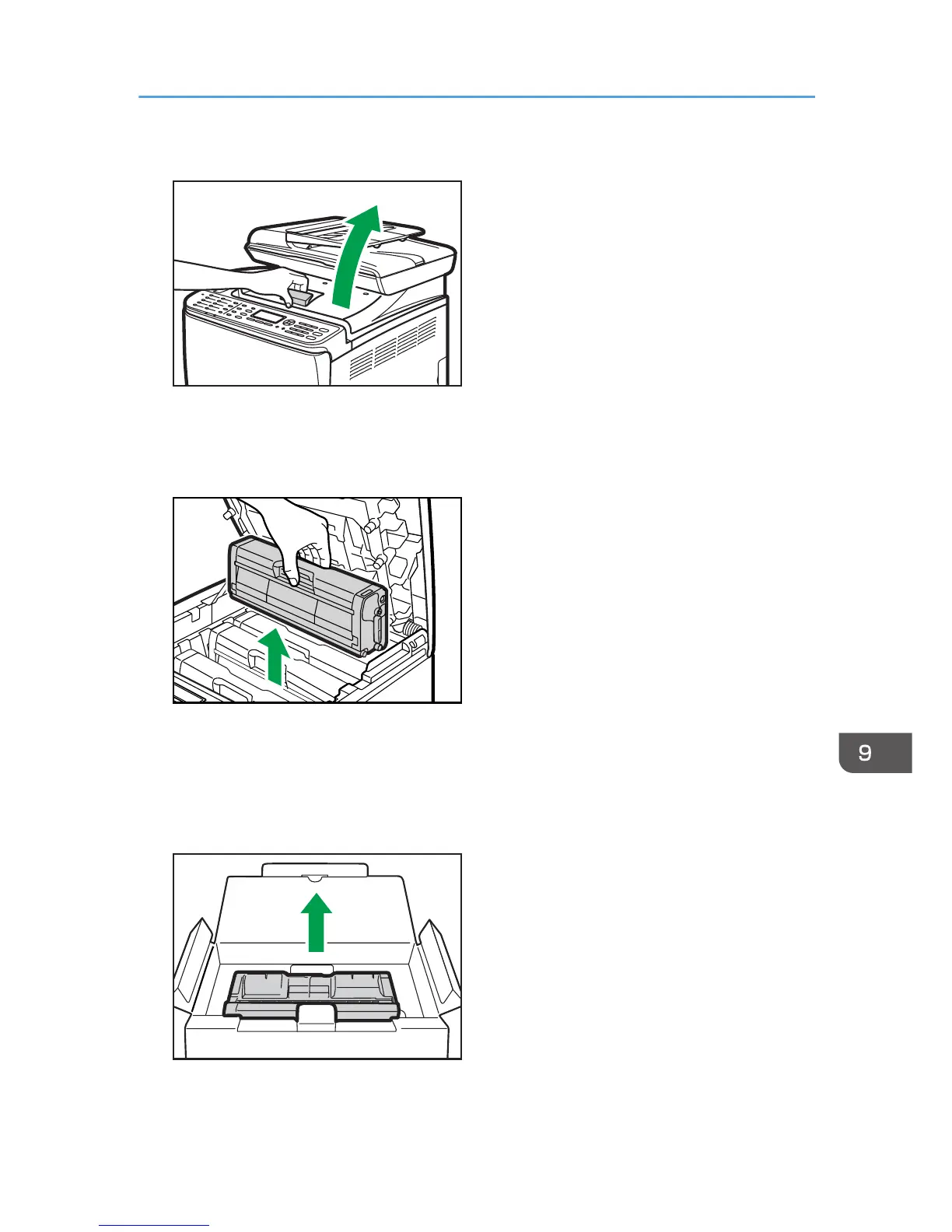 9