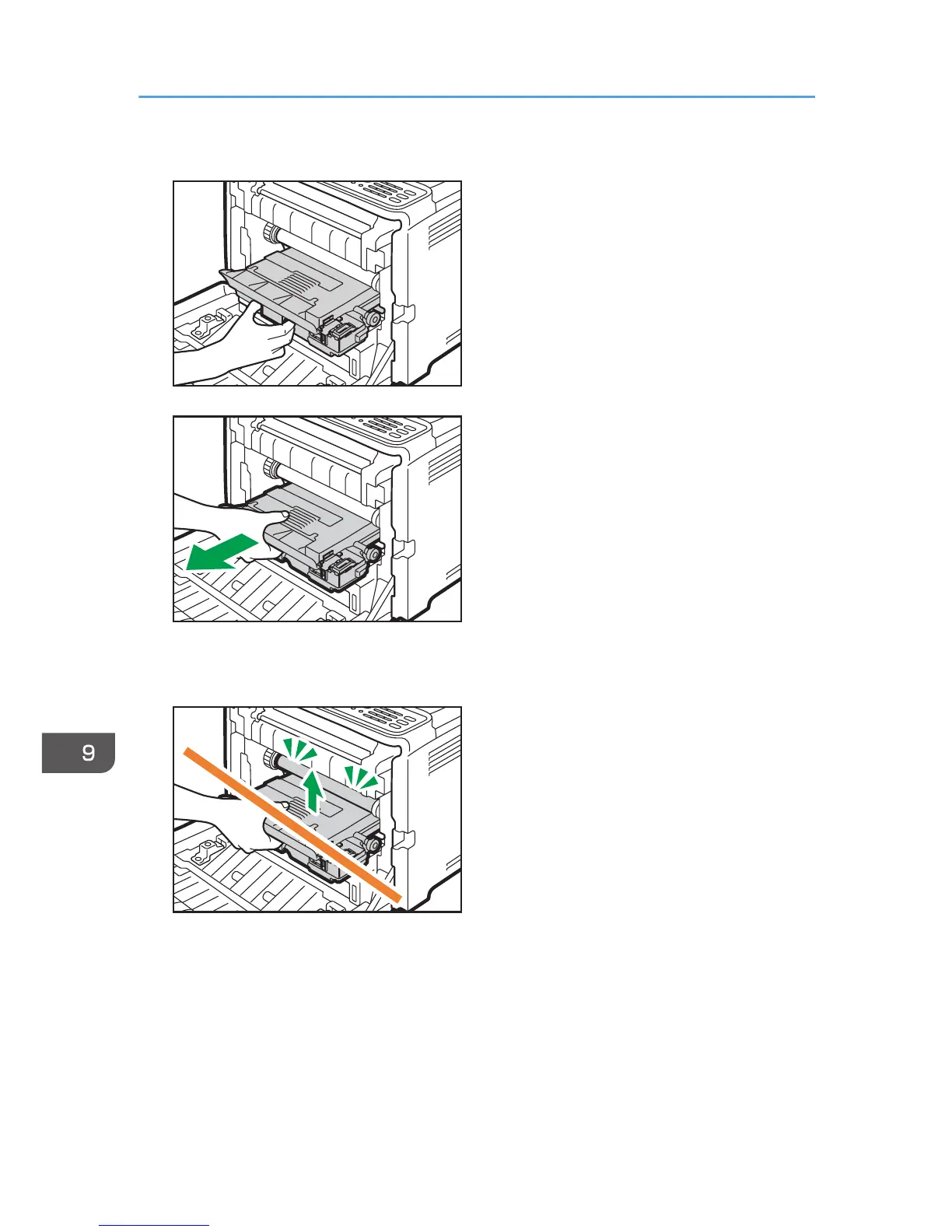 9