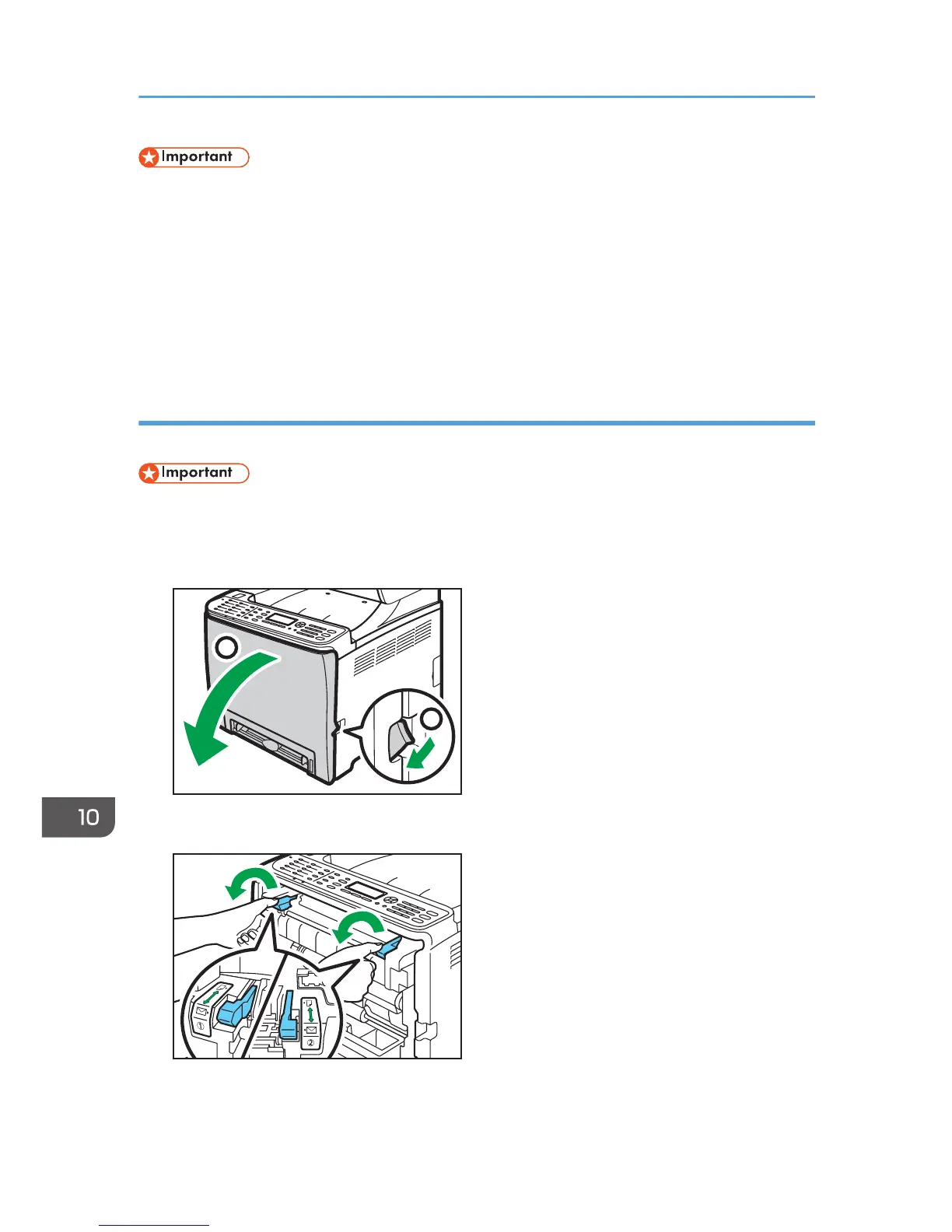 Important

Important

10