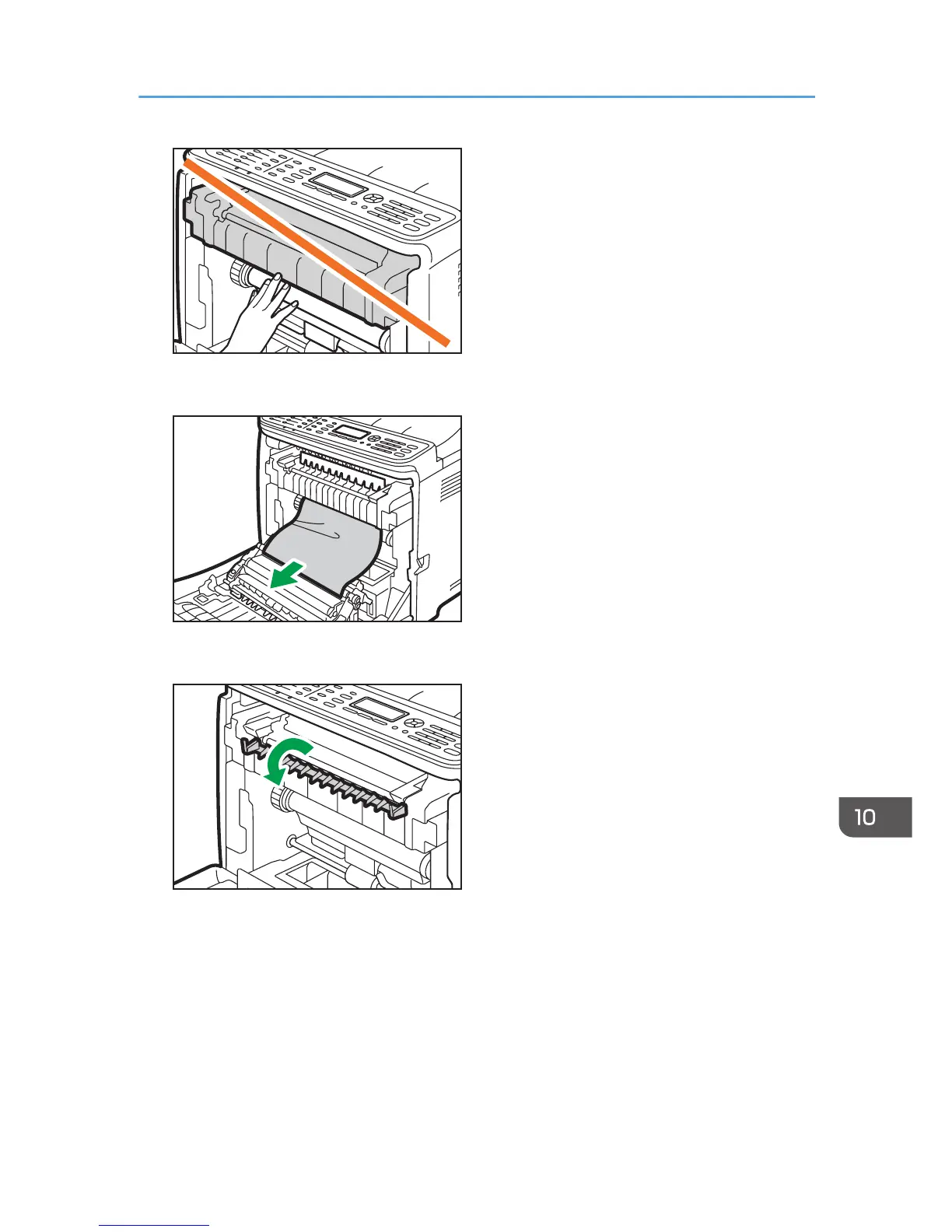 10