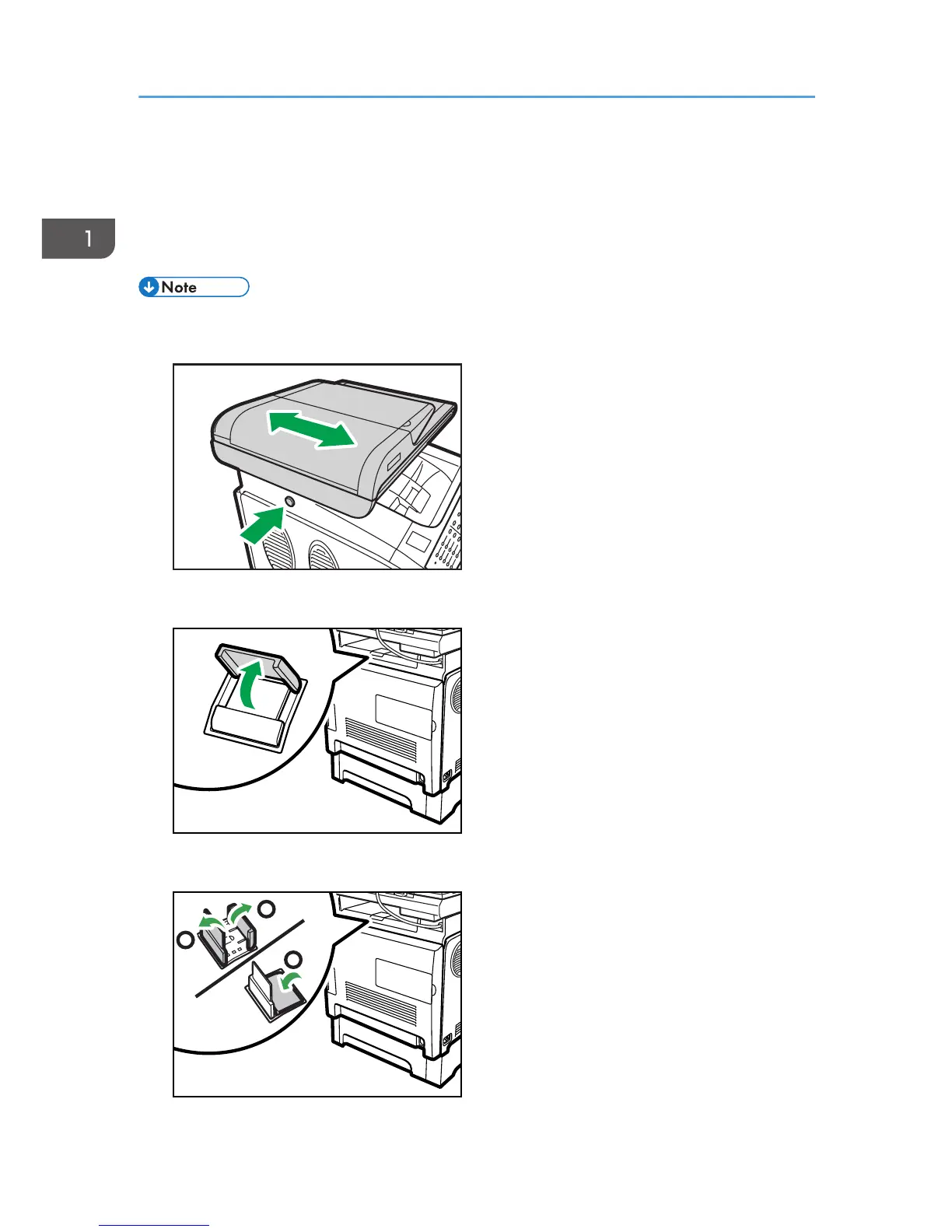 1

Note