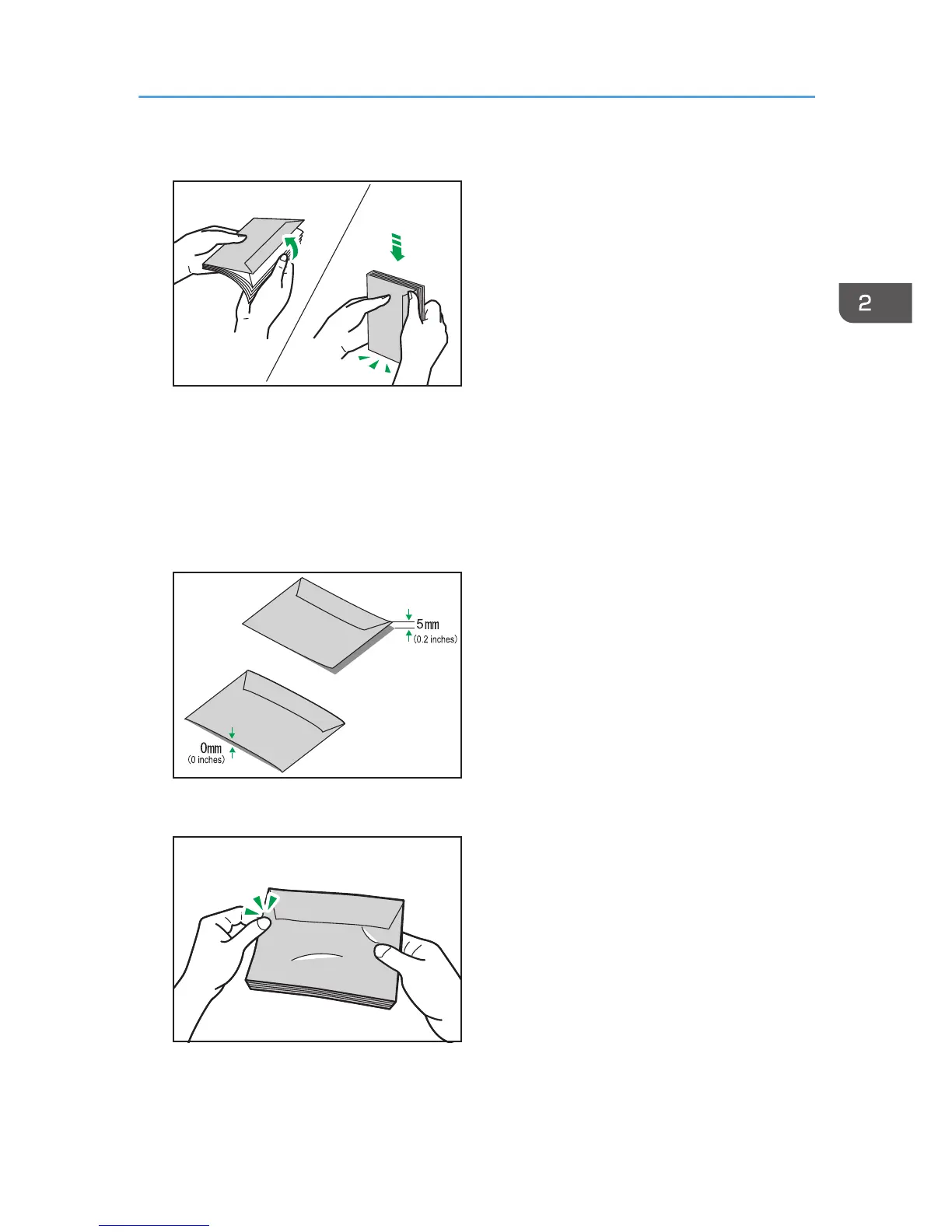 2

5mm
(0.2 inches)

0mm
(0 inches)