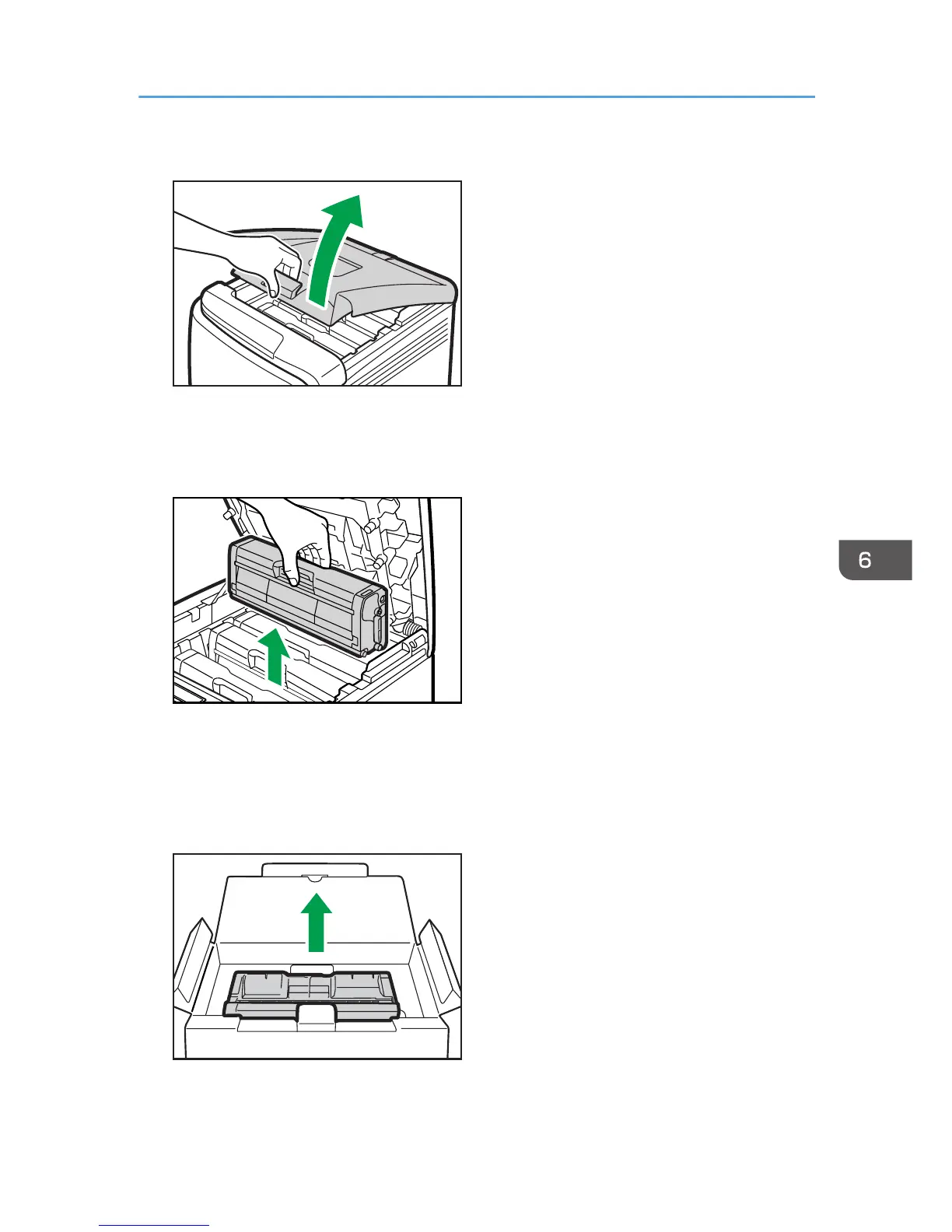 6