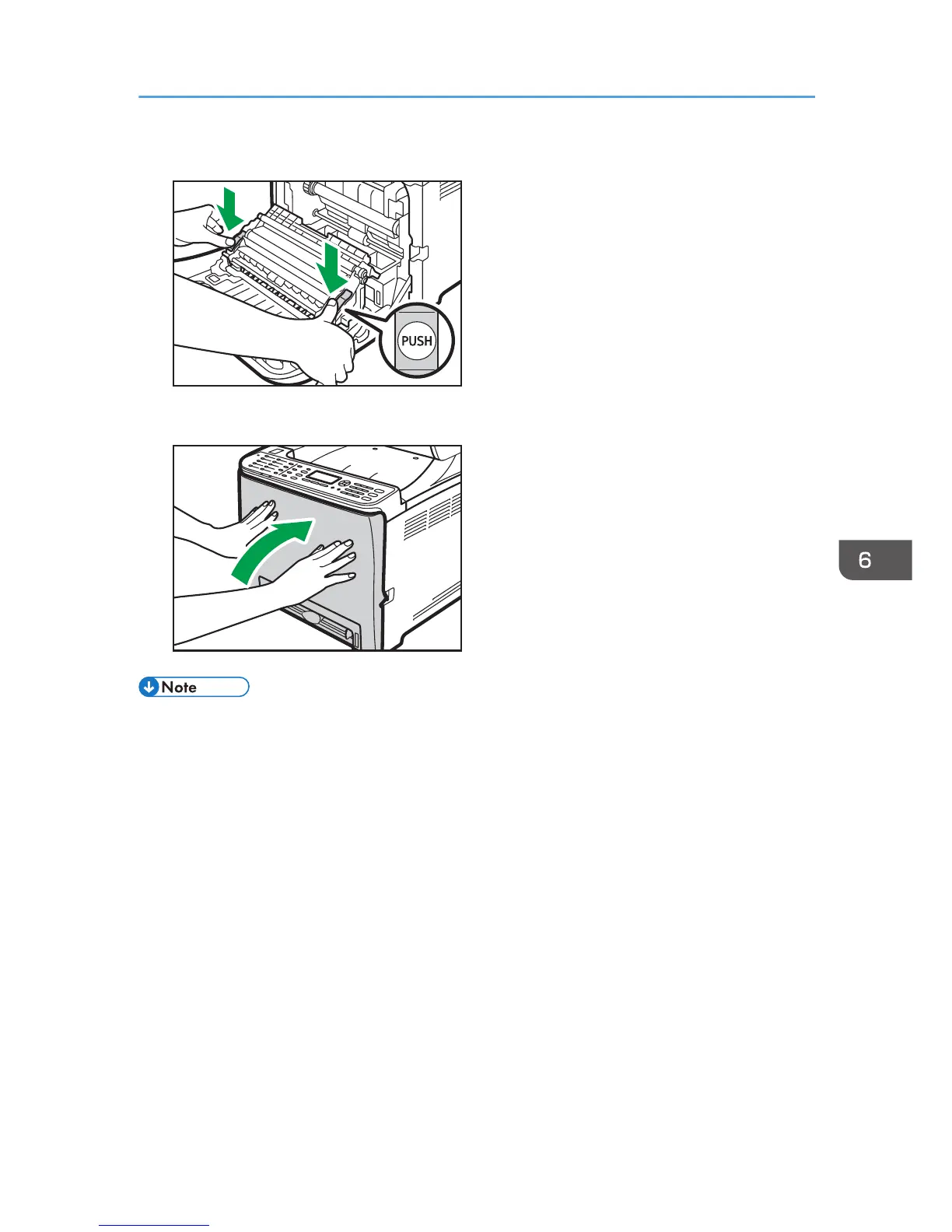 PUSH

6

Note