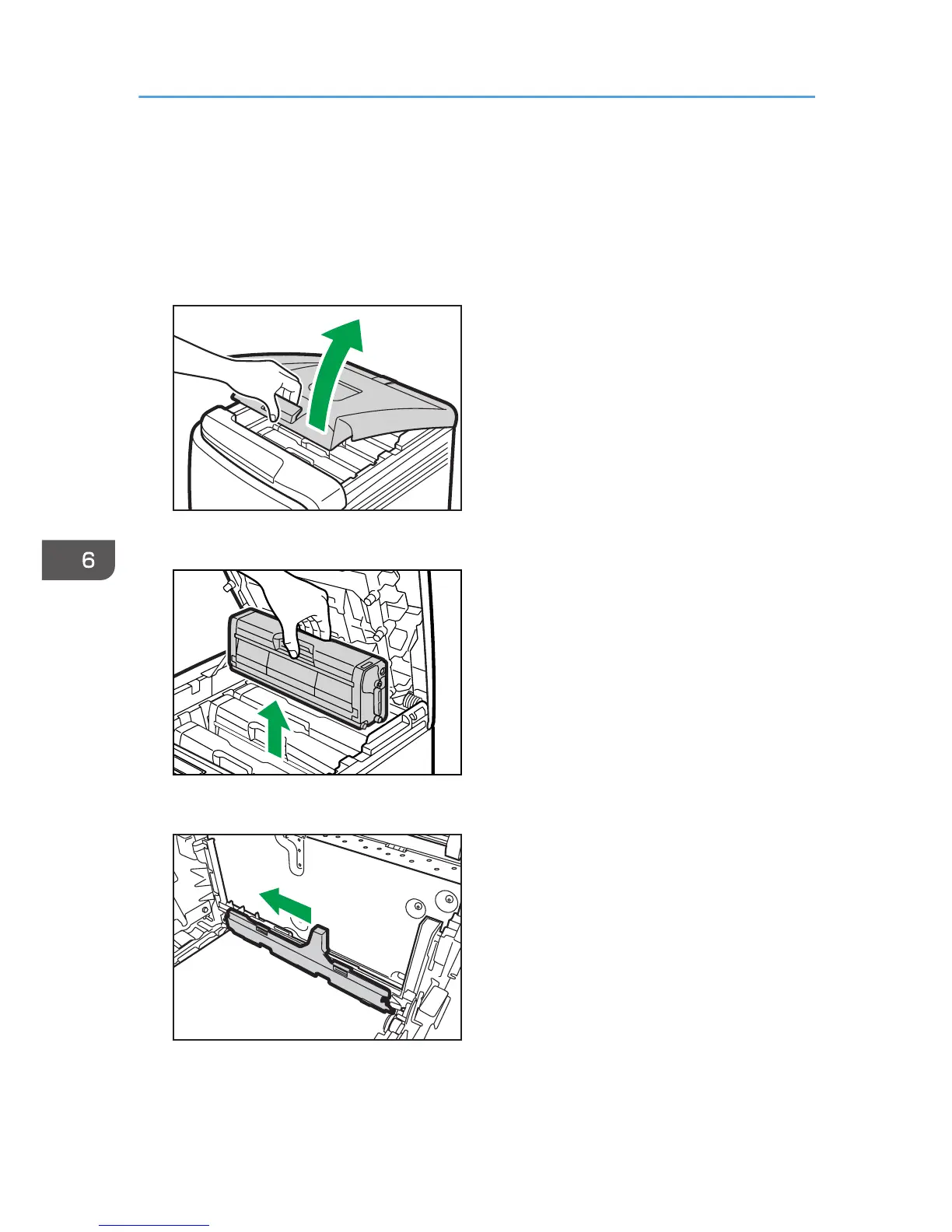 6