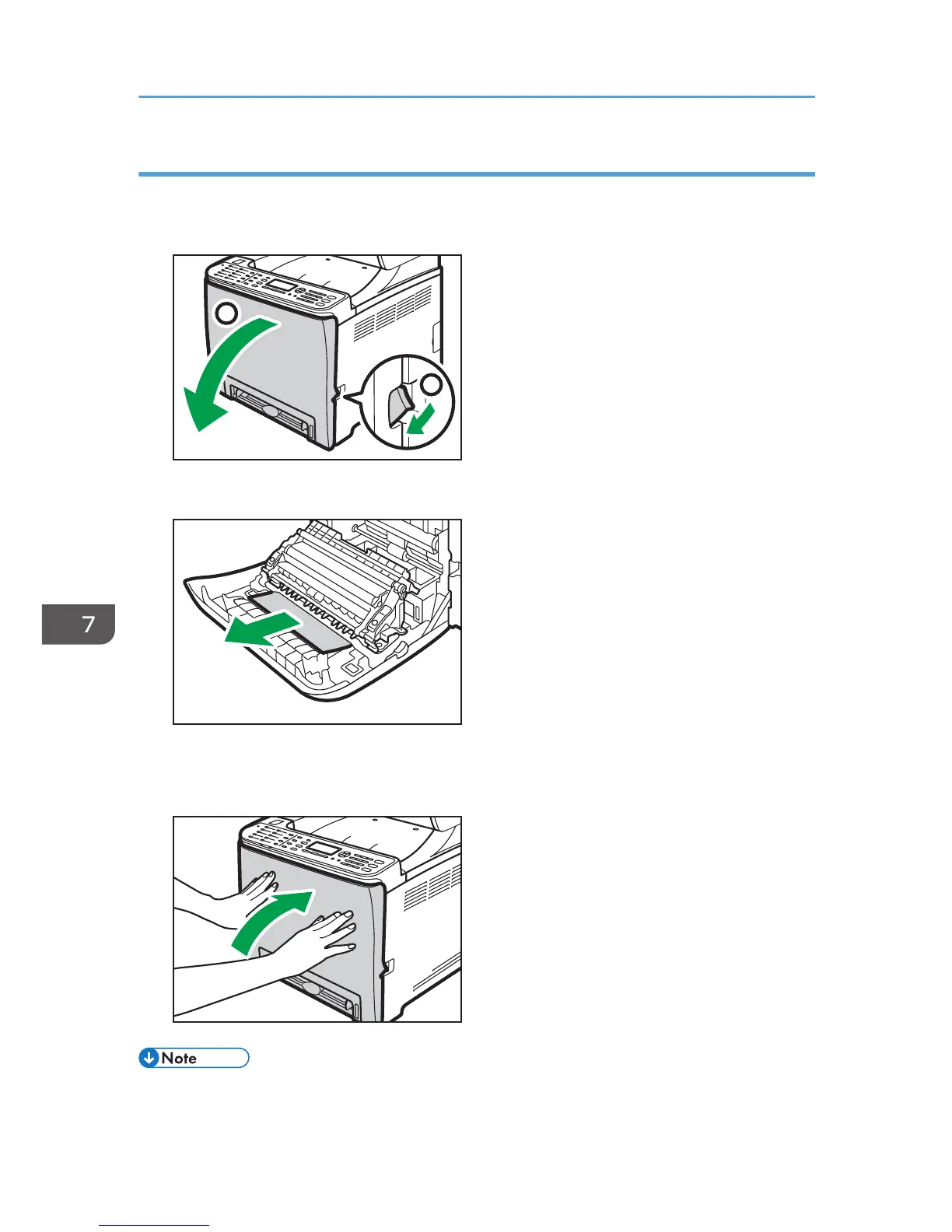 7

Note