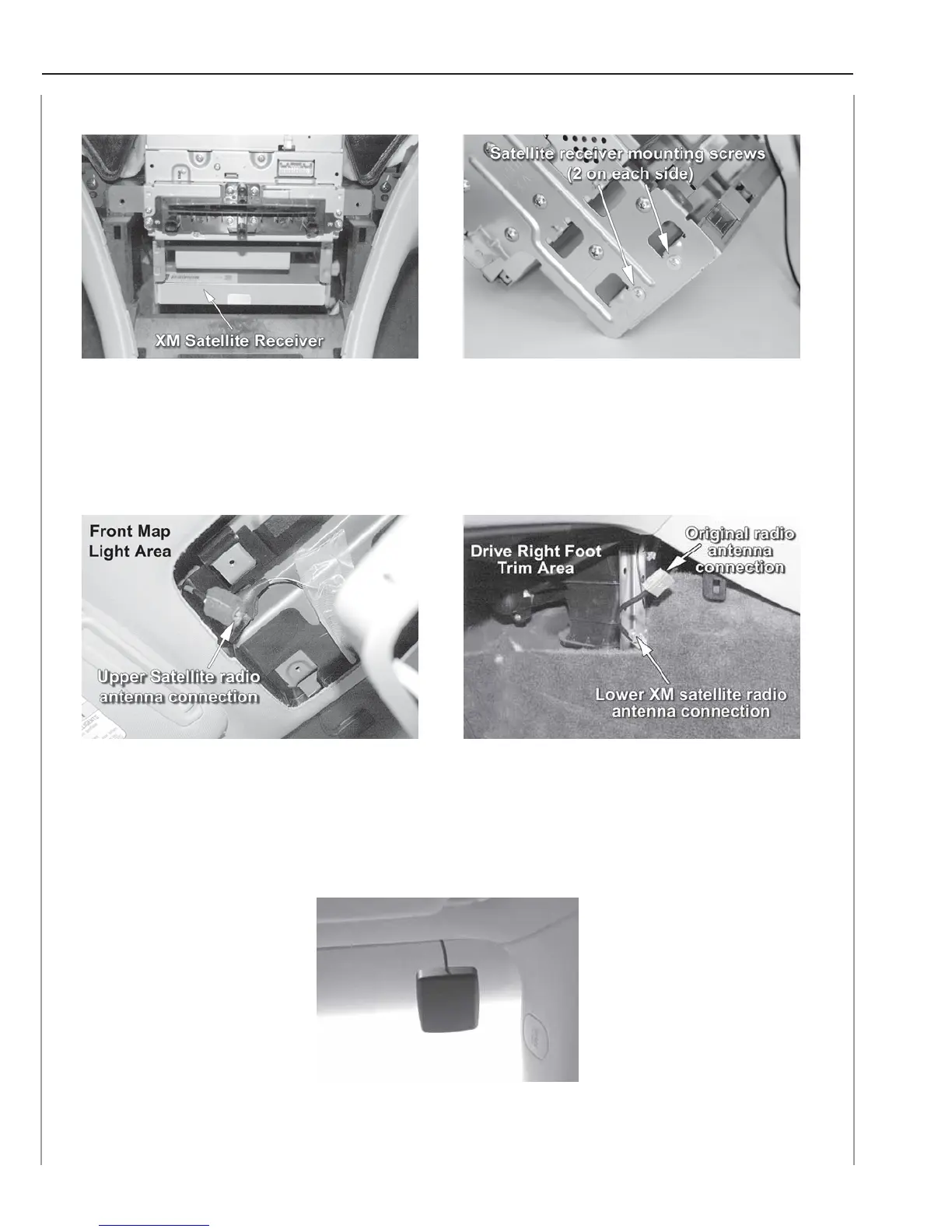 XM Satellite Receiver

Satellite receiver mounting screws (2 on each side)

Front Map Light Area

Upper Satellite radio antenna connection

Drive Right Foot Trim Area

Original radio antenna connection

Lower XM satellite radio antenna connection