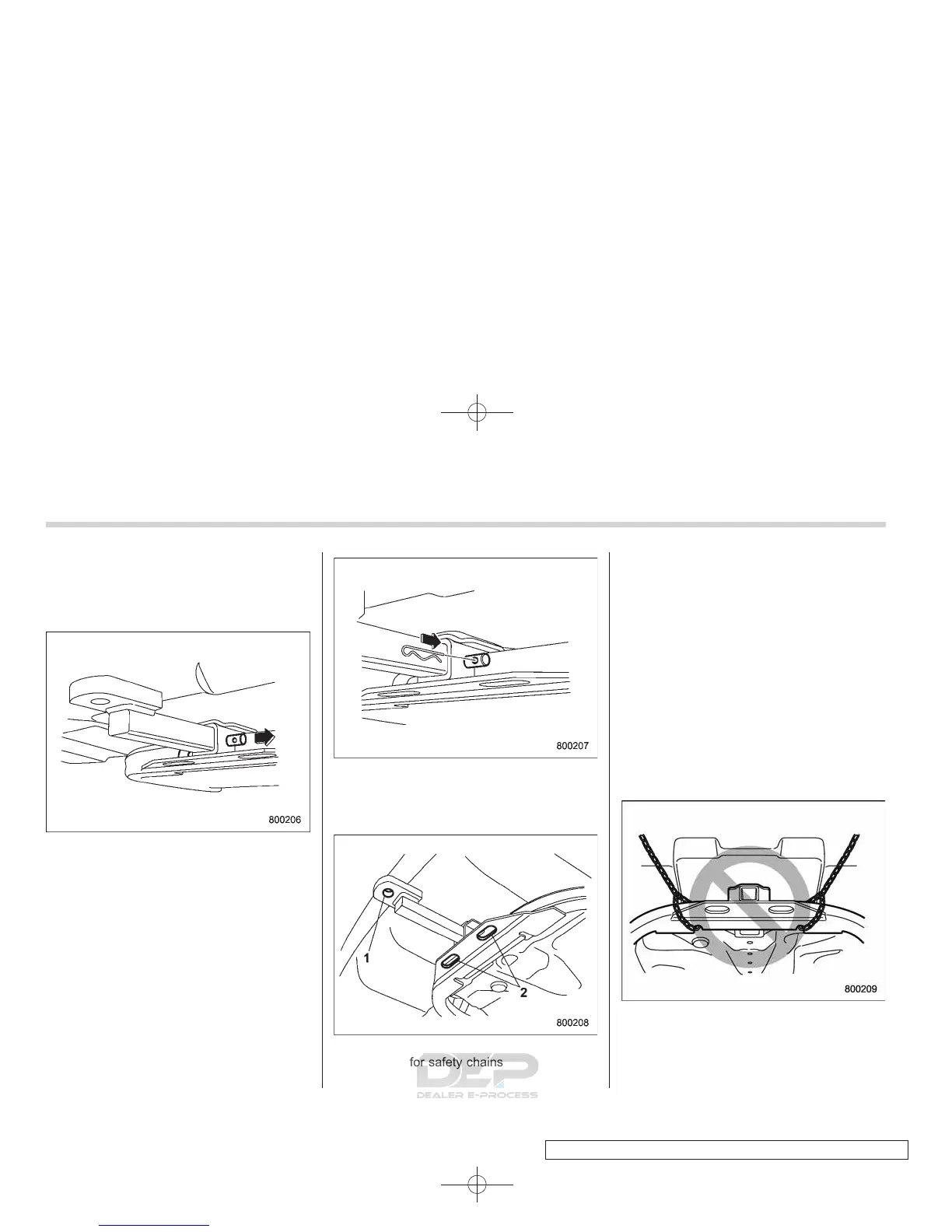 800206

800207

1

2

800208

for safety chains

DEP
DEALER E-PROCESS

800209