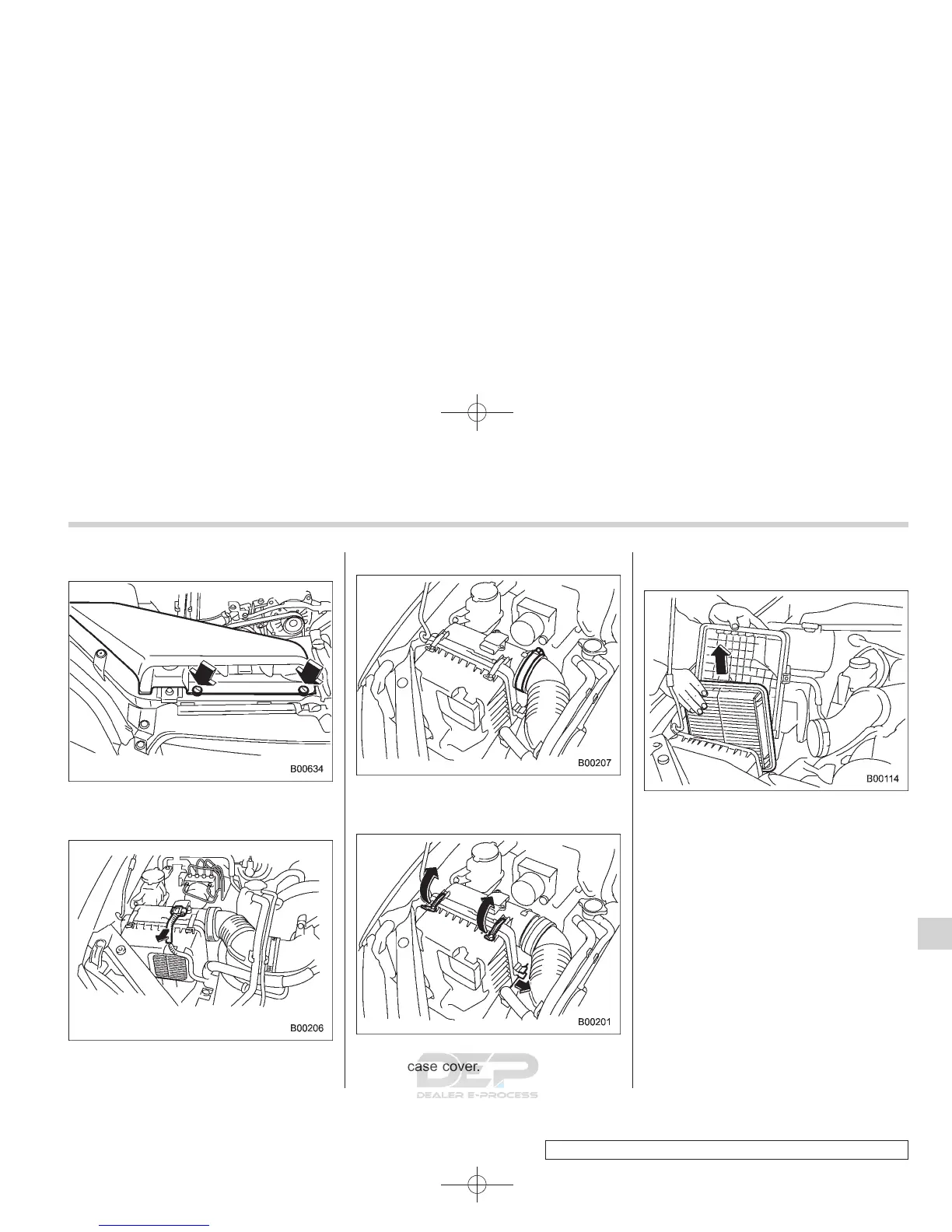 B00634

B00206

B00207

B00201

case cover.

DEP
DEALER E-PROCESS

B00114