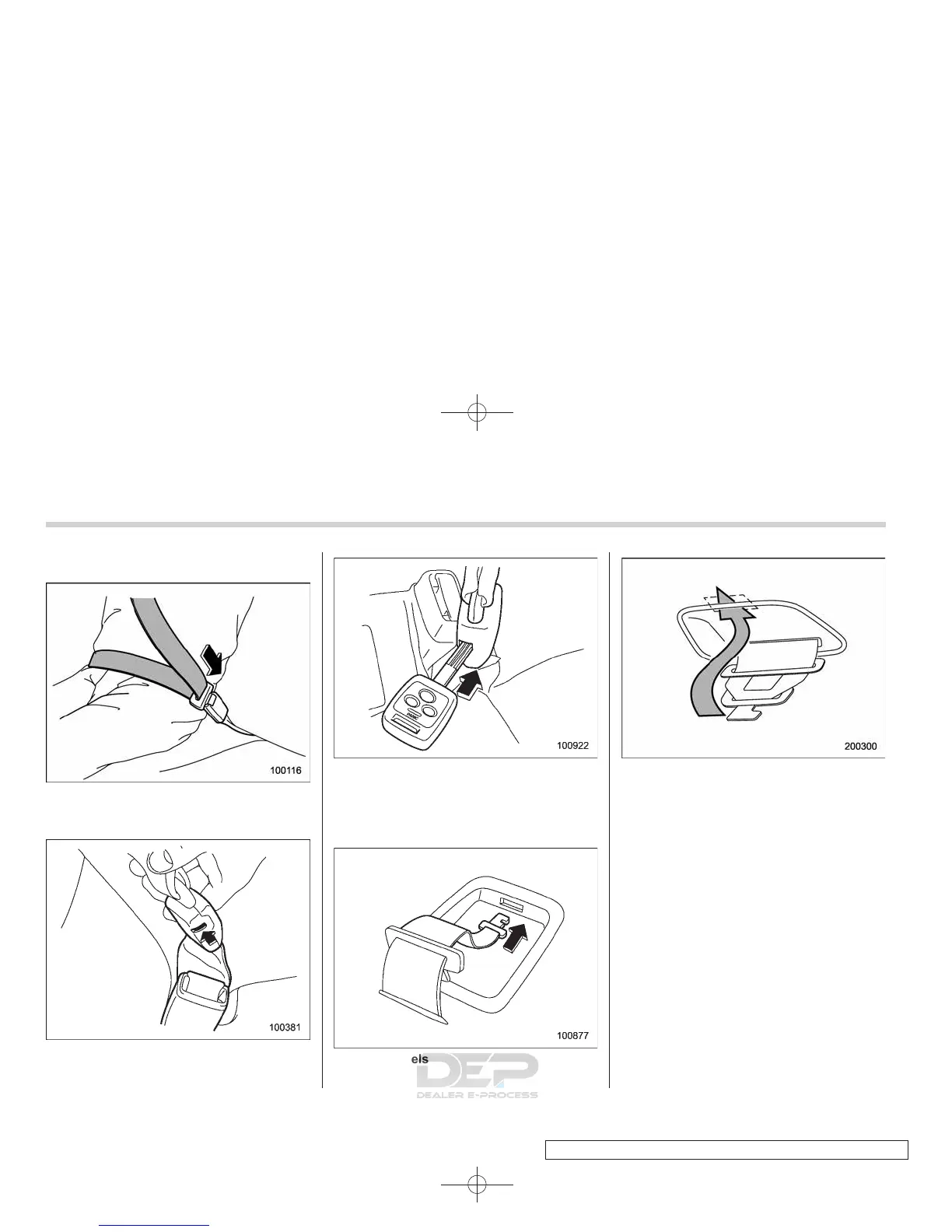 100116

100381

100922

100877

els

DEP
DEALER E-PROCESS

200300