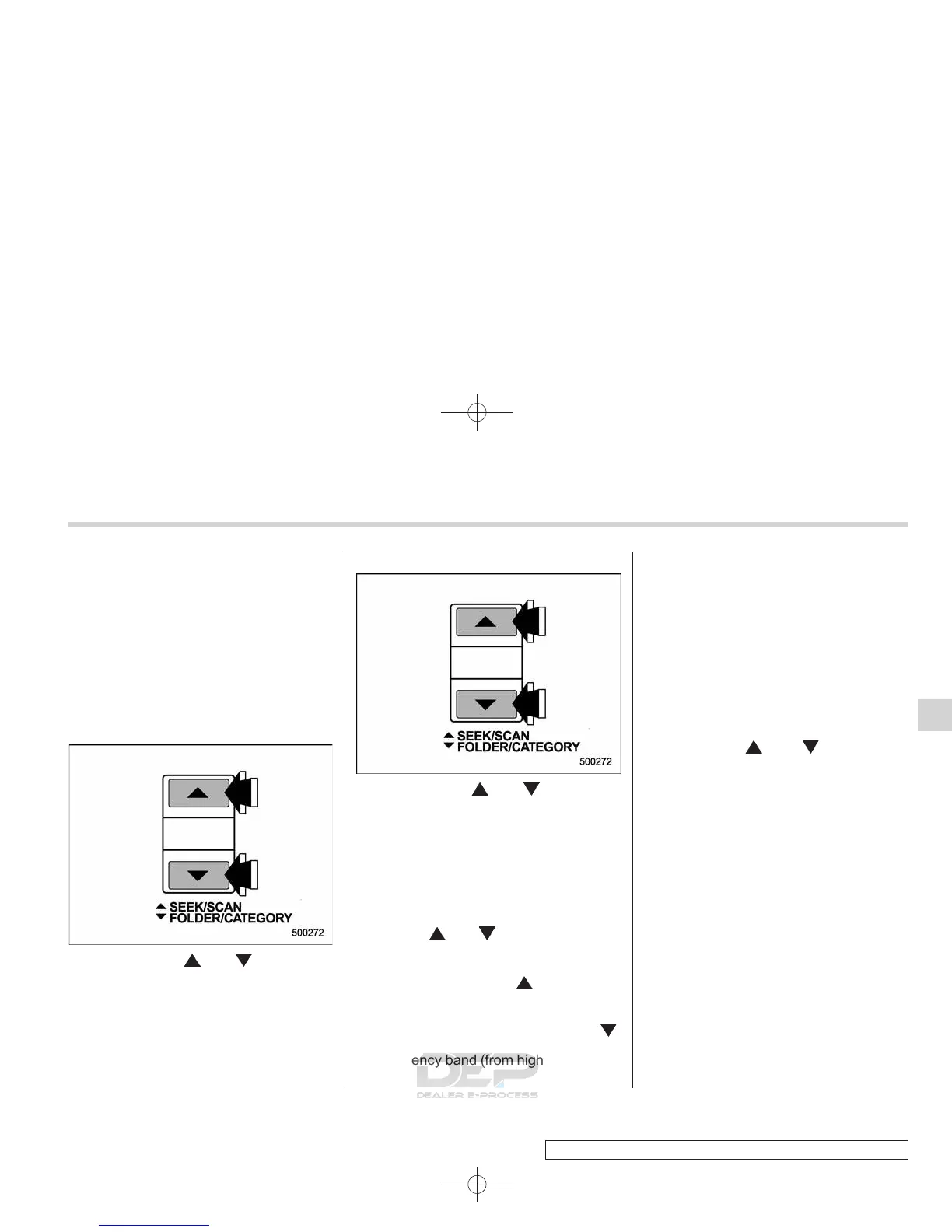 SEEK/SCAN
FOLDER/CATEGORY
500272

SEEK/SCAN
FOLDER/CATEGORY
500272

ency band (from high

DEP
DEALER E-PROCESS