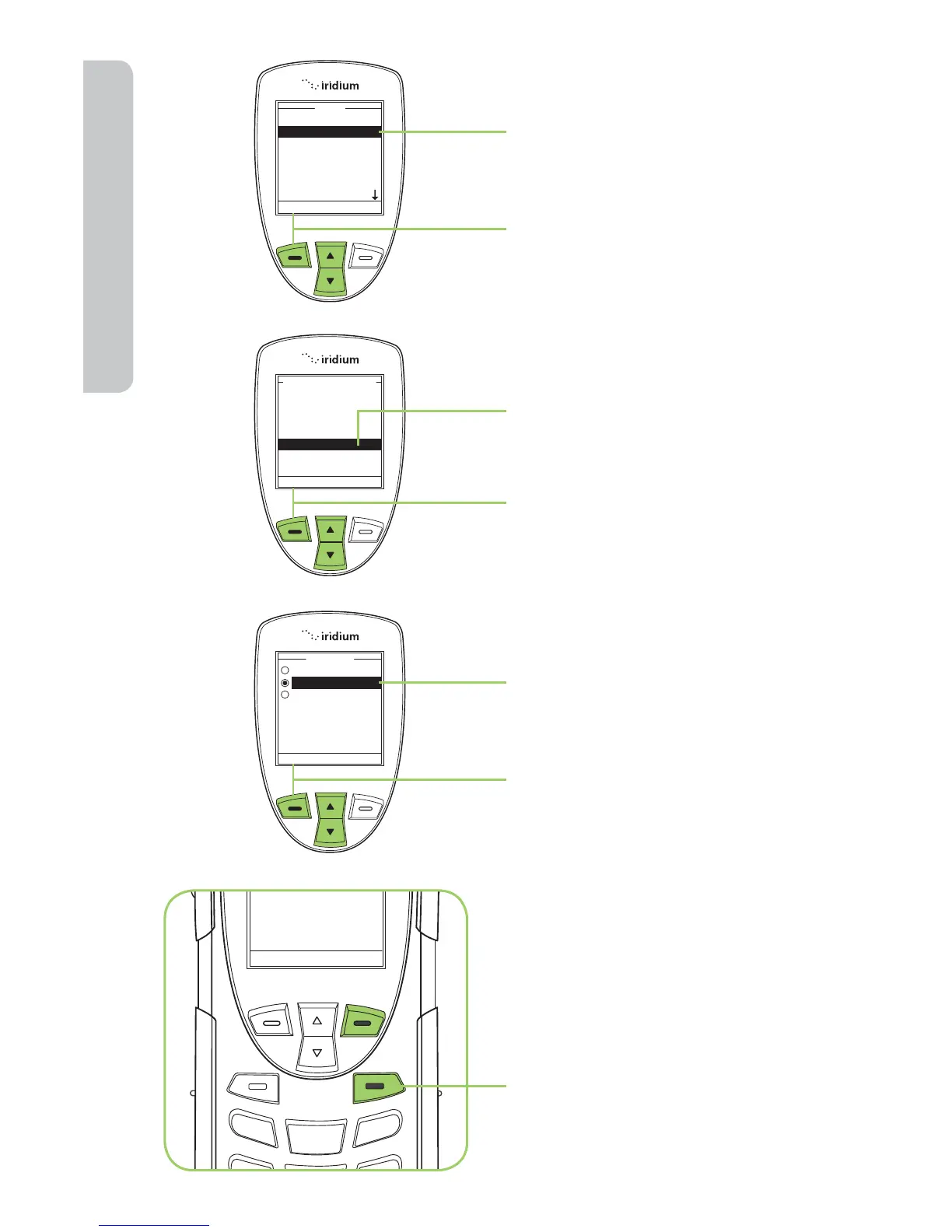 iridium

iridium

iridium