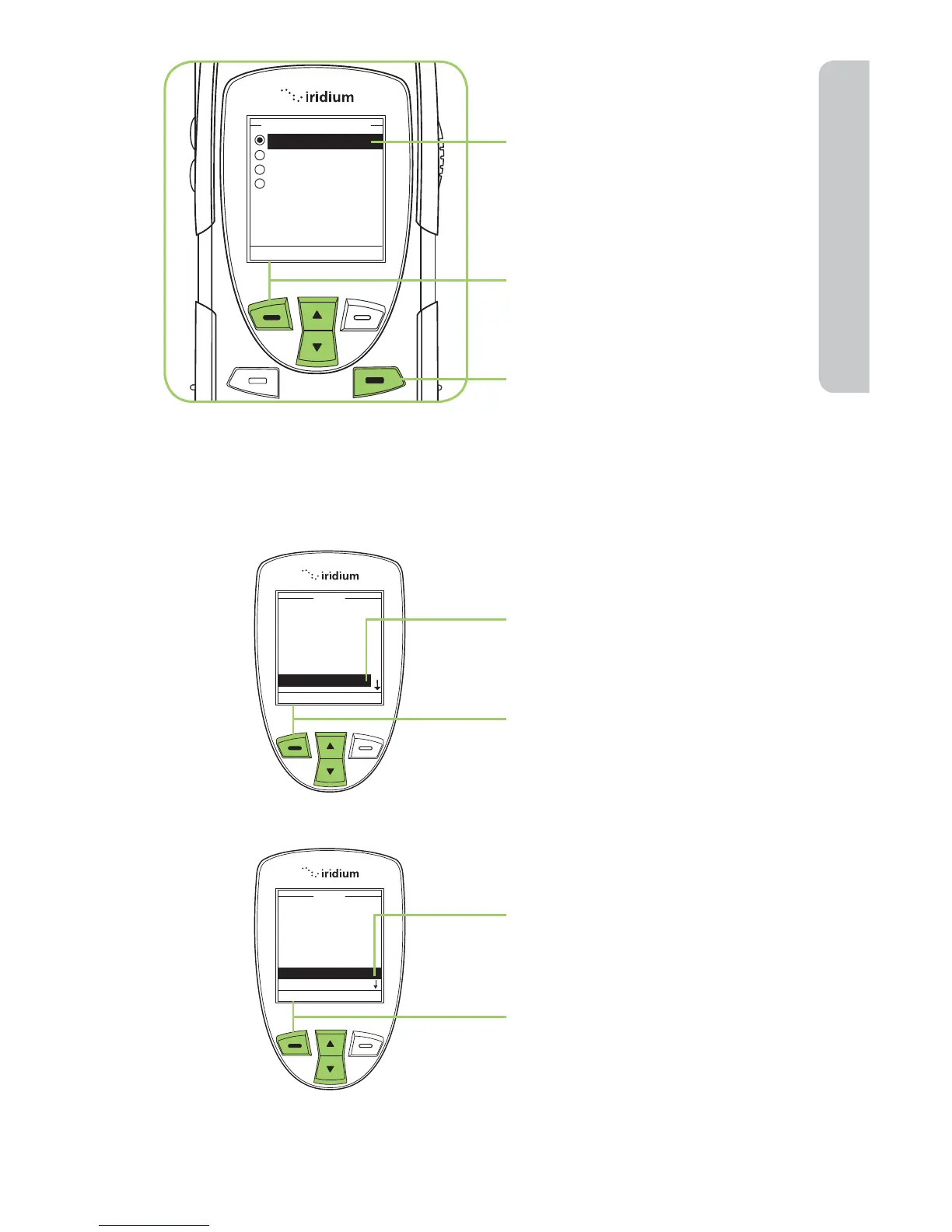 iridium

iridium

iridium