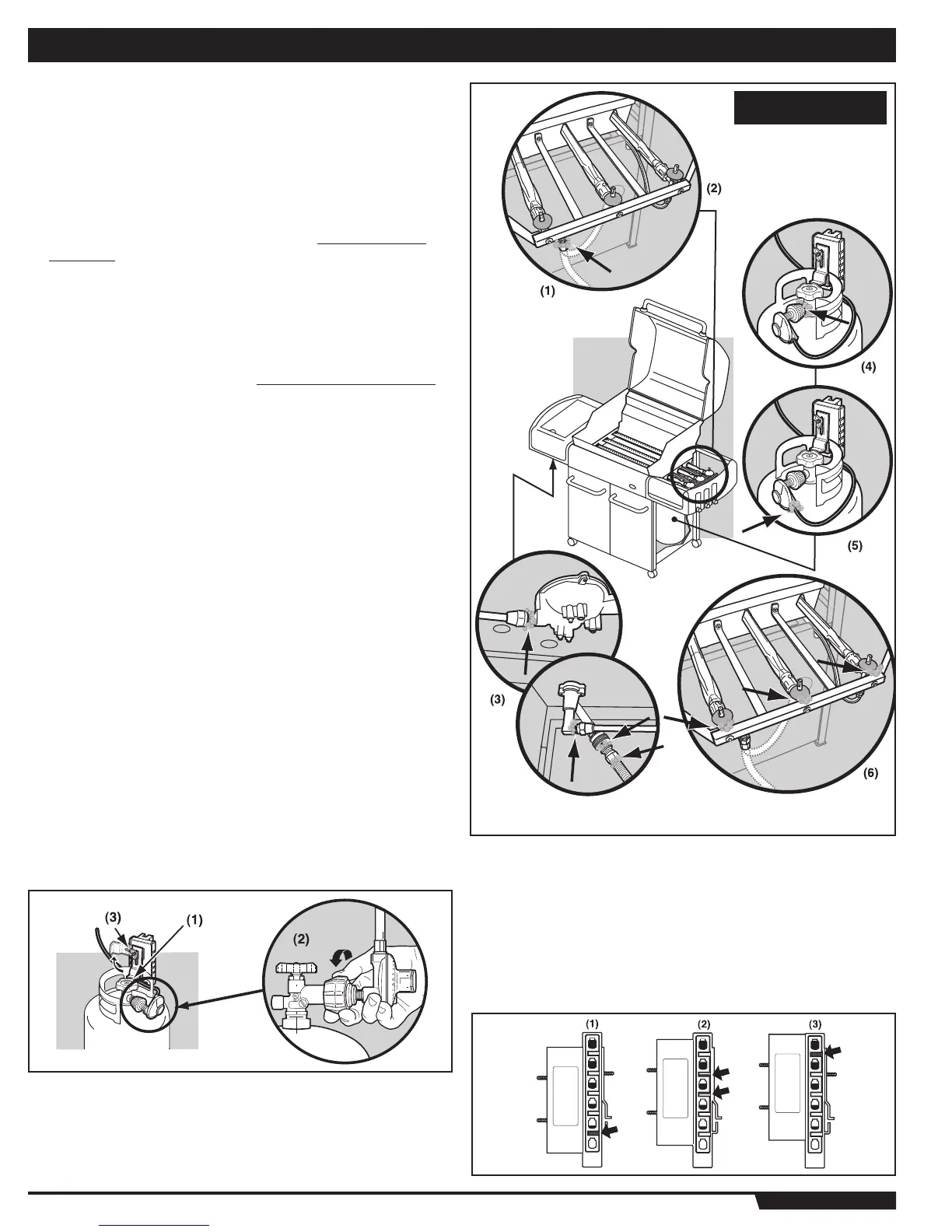 (2)

(1)

(4)

(5)

(3)

(6)

(3)

(1)

(2)

(1)

(2)

(3)